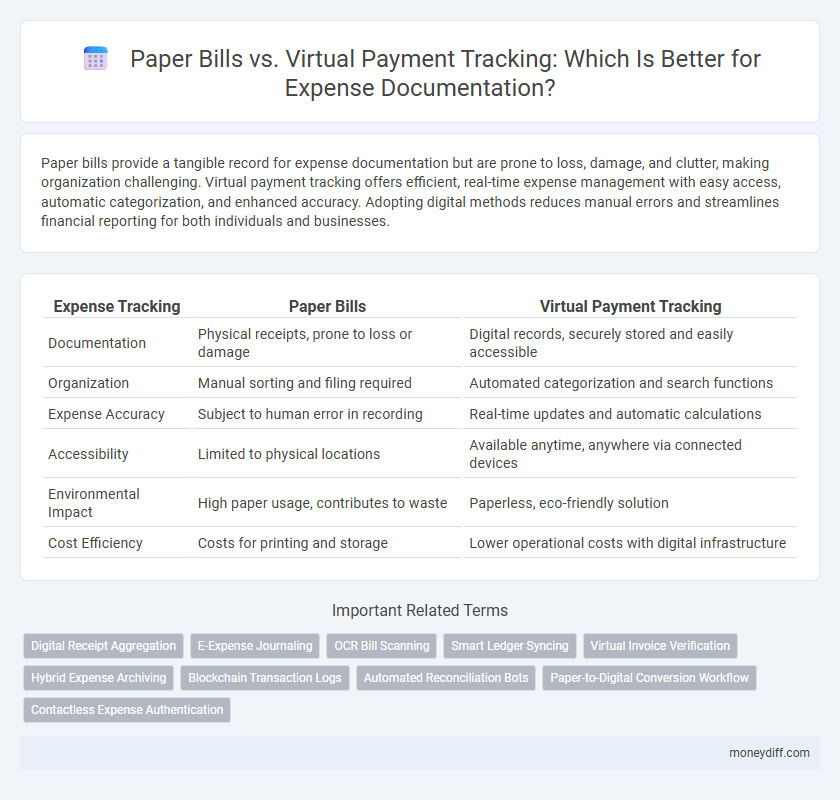 Paper Bills vs. Virtual Payment Tracking: Which Is Better for Expense Documentation?

Paper bills provide a tangible record for expense documentation but are prone to loss, damage, and clutter, making organization challenging. Virtual payment tracking offers efficient, real-time expense management with easy access, automatic categorization, and enhanced accuracy. Adopting digital methods reduces manual errors and streamlines financial reporting for both individuals and businesses.

| Expense Tracking | Paper Bills | Virtual Payment Tracking |
|---|---|---|
| Documentation | Physical receipts, prone to loss or damage | Digital records, securely stored and easily accessible |
| Organization | Manual sorting and filing required | Automated categorization and search functions |
| Expense Accuracy | Subject to human error in recording | Real-time updates and automatic calculations |
| Accessibility | Limited to physical locations | Available anytime, anywhere via connected devices |
| Environmental Impact | High paper usage, contributes to waste | Paperless, eco-friendly solution |
| Cost Efficiency | Costs for printing and storage | Lower operational costs with digital infrastructure |

Important Related Terms

Digital Receipt Aggregation
E-Expense Journaling
OCR Bill Scanning
Smart Ledger Syncing
Virtual Invoice Verification
Hybrid Expense Archiving
Blockchain Transaction Logs
Automated Reconciliation Bots
Paper-to-Digital Conversion Workflow
Contactless Expense Authentication

moneydiff.com