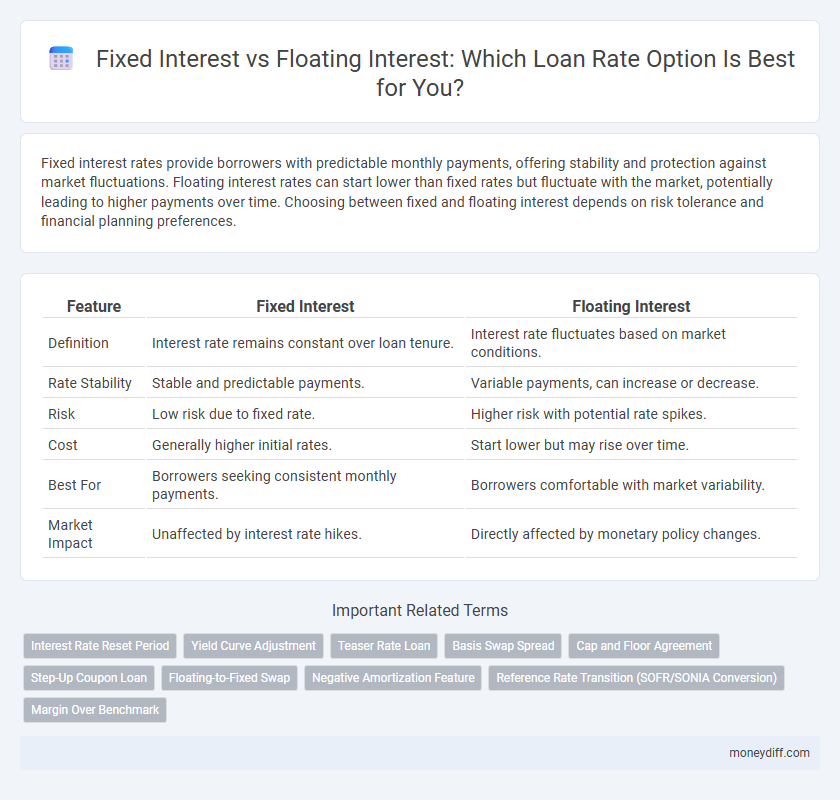 Fixed Interest vs Floating Interest: Which Loan Rate Option Is Best for You?

Fixed interest rates provide borrowers with predictable monthly payments, offering stability and protection against market fluctuations. Floating interest rates can start lower than fixed rates but fluctuate with the market, potentially leading to higher payments over time. Choosing between fixed and floating interest depends on risk tolerance and financial planning preferences.

| Feature | Fixed Interest | Floating Interest |
|---|---|---|
| Definition | Interest rate remains constant over loan tenure. | Interest rate fluctuates based on market conditions. |
| Rate Stability | Stable and predictable payments. | Variable payments, can increase or decrease. |
| Risk | Low risk due to fixed rate. | Higher risk with potential rate spikes. |
| Cost | Generally higher initial rates. | Start lower but may rise over time. |
| Best For | Borrowers seeking consistent monthly payments. | Borrowers comfortable with market variability. |
| Market Impact | Unaffected by interest rate hikes. | Directly affected by monetary policy changes. |

Important Related Terms

Interest Rate Reset Period
Yield Curve Adjustment
Teaser Rate Loan
Basis Swap Spread
Cap and Floor Agreement
Step-Up Coupon Loan
Floating-to-Fixed Swap
Negative Amortization Feature
Reference Rate Transition (SOFR/SONIA Conversion)
Margin Over Benchmark

moneydiff.com