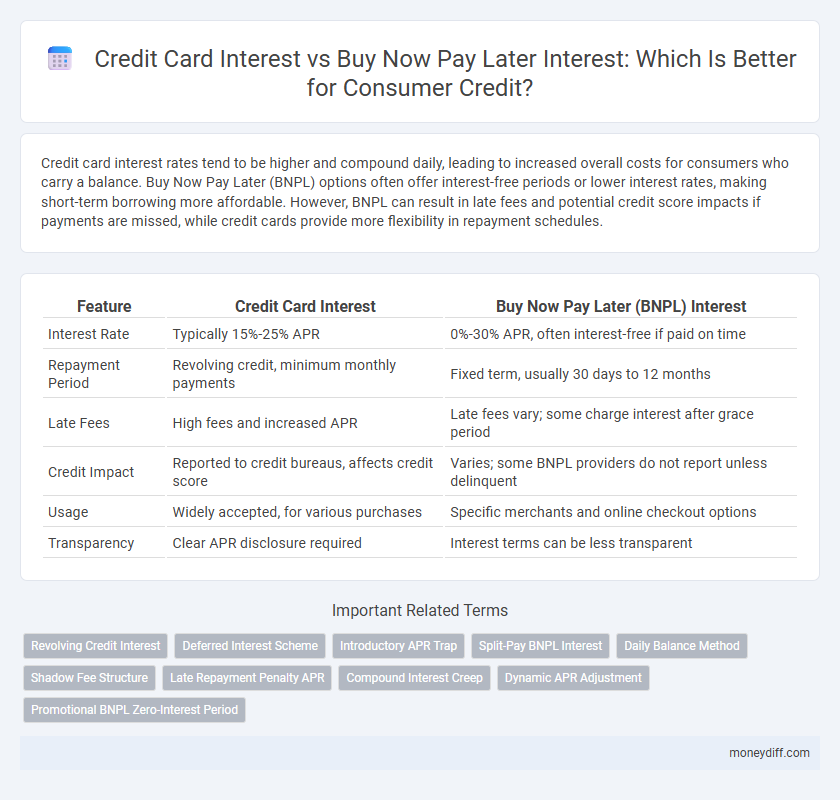 Credit Card Interest vs Buy Now Pay Later Interest: Which Is Better for Consumer Credit?

Credit card interest rates tend to be higher and compound daily, leading to increased overall costs for consumers who carry a balance. Buy Now Pay Later (BNPL) options often offer interest-free periods or lower interest rates, making short-term borrowing more affordable. However, BNPL can result in late fees and potential credit score impacts if payments are missed, while credit cards provide more flexibility in repayment schedules.

| Feature | Credit Card Interest | Buy Now Pay Later (BNPL) Interest |
|---|---|---|
| Interest Rate | Typically 15%-25% APR | 0%-30% APR, often interest-free if paid on time |
| Repayment Period | Revolving credit, minimum monthly payments | Fixed term, usually 30 days to 12 months |
| Late Fees | High fees and increased APR | Late fees vary; some charge interest after grace period |
| Credit Impact | Reported to credit bureaus, affects credit score | Varies; some BNPL providers do not report unless delinquent |
| Usage | Widely accepted, for various purchases | Specific merchants and online checkout options |
| Transparency | Clear APR disclosure required | Interest terms can be less transparent |

Important Related Terms

Revolving Credit Interest
Deferred Interest Scheme
Introductory APR Trap
Split-Pay BNPL Interest
Daily Balance Method
Shadow Fee Structure
Late Repayment Penalty APR
Compound Interest Creep
Dynamic APR Adjustment
Promotional BNPL Zero-Interest Period

moneydiff.com