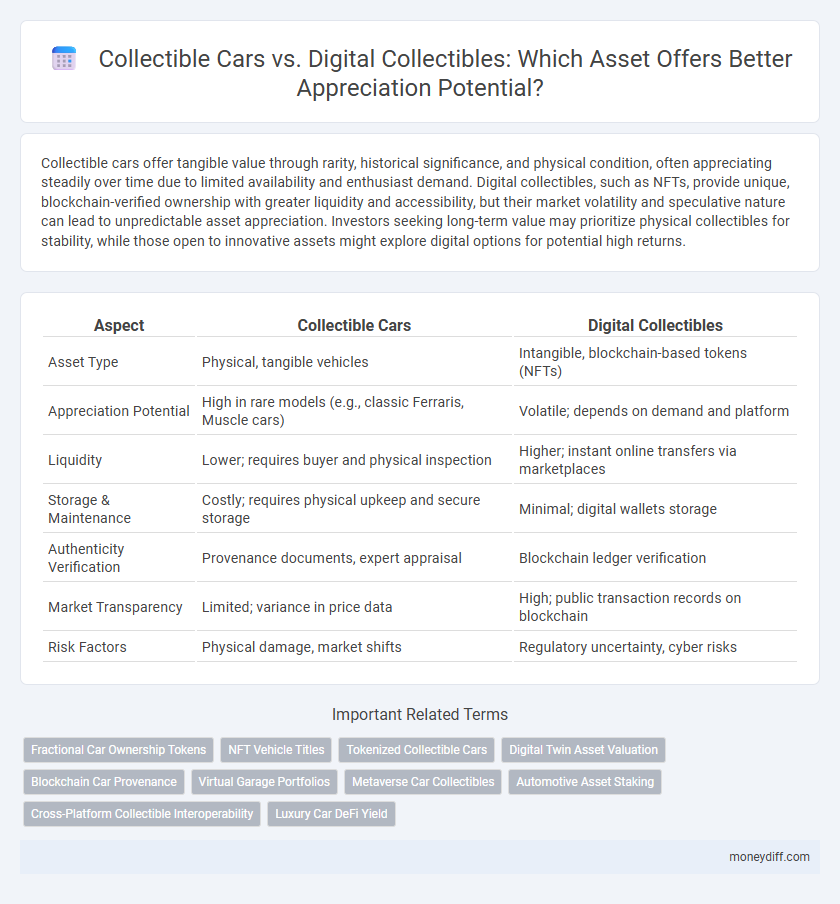 Collectible Cars vs. Digital Collectibles: Which Asset Offers Better Appreciation Potential?

Collectible cars offer tangible value through rarity, historical significance, and physical condition, often appreciating steadily over time due to limited availability and enthusiast demand. Digital collectibles, such as NFTs, provide unique, blockchain-verified ownership with greater liquidity and accessibility, but their market volatility and speculative nature can lead to unpredictable asset appreciation. Investors seeking long-term value may prioritize physical collectibles for stability, while those open to innovative assets might explore digital options for potential high returns.

| Aspect | Collectible Cars | Digital Collectibles |
|---|---|---|
| Asset Type | Physical, tangible vehicles | Intangible, blockchain-based tokens (NFTs) |
| Appreciation Potential | High in rare models (e.g., classic Ferraris, Muscle cars) | Volatile; depends on demand and platform |
| Liquidity | Lower; requires buyer and physical inspection | Higher; instant online transfers via marketplaces |
| Storage & Maintenance | Costly; requires physical upkeep and secure storage | Minimal; digital wallets storage |
| Authenticity Verification | Provenance documents, expert appraisal | Blockchain ledger verification |
| Market Transparency | Limited; variance in price data | High; public transaction records on blockchain |
| Risk Factors | Physical damage, market shifts | Regulatory uncertainty, cyber risks |

Important Related Terms

Fractional Car Ownership Tokens
NFT Vehicle Titles
Tokenized Collectible Cars
Digital Twin Asset Valuation
Blockchain Car Provenance
Virtual Garage Portfolios
Metaverse Car Collectibles
Automotive Asset Staking
Cross-Platform Collectible Interoperability
Luxury Car DeFi Yield

moneydiff.com