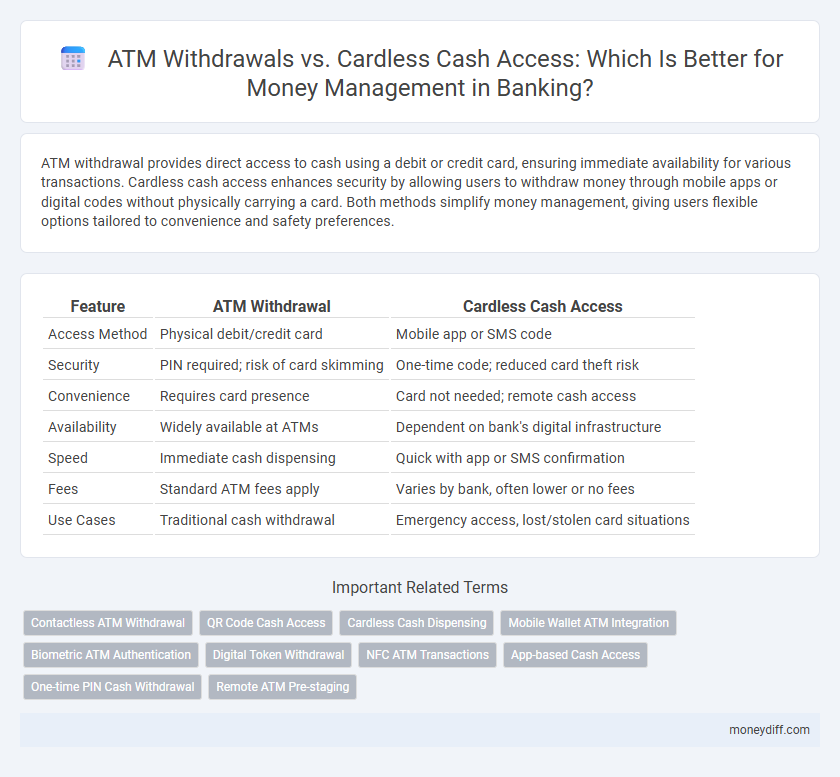 ATM Withdrawals vs. Cardless Cash Access: Which Is Better for Money Management in Banking?

ATM withdrawal provides direct access to cash using a debit or credit card, ensuring immediate availability for various transactions. Cardless cash access enhances security by allowing users to withdraw money through mobile apps or digital codes without physically carrying a card. Both methods simplify money management, giving users flexible options tailored to convenience and safety preferences.

| Feature | ATM Withdrawal | Cardless Cash Access |
|---|---|---|
| Access Method | Physical debit/credit card | Mobile app or SMS code |
| Security | PIN required; risk of card skimming | One-time code; reduced card theft risk |
| Convenience | Requires card presence | Card not needed; remote cash access |
| Availability | Widely available at ATMs | Dependent on bank's digital infrastructure |
| Speed | Immediate cash dispensing | Quick with app or SMS confirmation |
| Fees | Standard ATM fees apply | Varies by bank, often lower or no fees |
| Use Cases | Traditional cash withdrawal | Emergency access, lost/stolen card situations |

Important Related Terms

Contactless ATM Withdrawal
QR Code Cash Access
Cardless Cash Dispensing
Mobile Wallet ATM Integration
Biometric ATM Authentication
Digital Token Withdrawal
NFC ATM Transactions
App-based Cash Access
One-time PIN Cash Withdrawal
Remote ATM Pre-staging

moneydiff.com