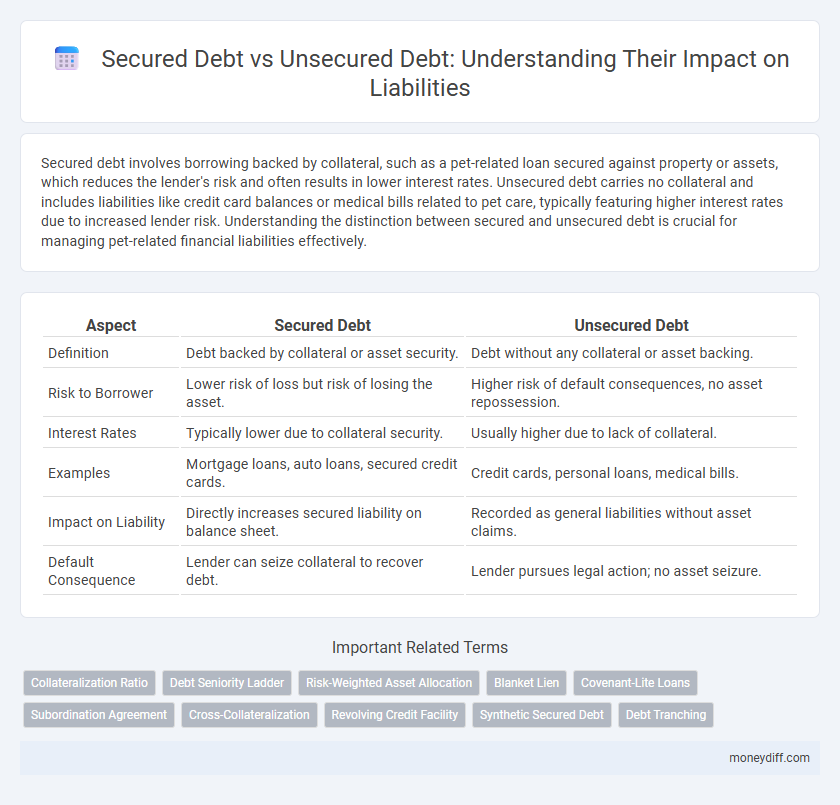 Secured Debt vs Unsecured Debt: Understanding Their Impact on Liabilities

Secured debt involves borrowing backed by collateral, such as a pet-related loan secured against property or assets, which reduces the lender's risk and often results in lower interest rates. Unsecured debt carries no collateral and includes liabilities like credit card balances or medical bills related to pet care, typically featuring higher interest rates due to increased lender risk. Understanding the distinction between secured and unsecured debt is crucial for managing pet-related financial liabilities effectively.

| Aspect | Secured Debt | Unsecured Debt |
|---|---|---|
| Definition | Debt backed by collateral or asset security. | Debt without any collateral or asset backing. |
| Risk to Borrower | Lower risk of loss but risk of losing the asset. | Higher risk of default consequences, no asset repossession. |
| Interest Rates | Typically lower due to collateral security. | Usually higher due to lack of collateral. |
| Examples | Mortgage loans, auto loans, secured credit cards. | Credit cards, personal loans, medical bills. |
| Impact on Liability | Directly increases secured liability on balance sheet. | Recorded as general liabilities without asset claims. |
| Default Consequence | Lender can seize collateral to recover debt. | Lender pursues legal action; no asset seizure. |

Important Related Terms

Collateralization Ratio
Debt Seniority Ladder
Risk-Weighted Asset Allocation
Blanket Lien
Covenant-Lite Loans
Subordination Agreement
Cross-Collateralization
Revolving Credit Facility
Synthetic Secured Debt
Debt Tranching

moneydiff.com