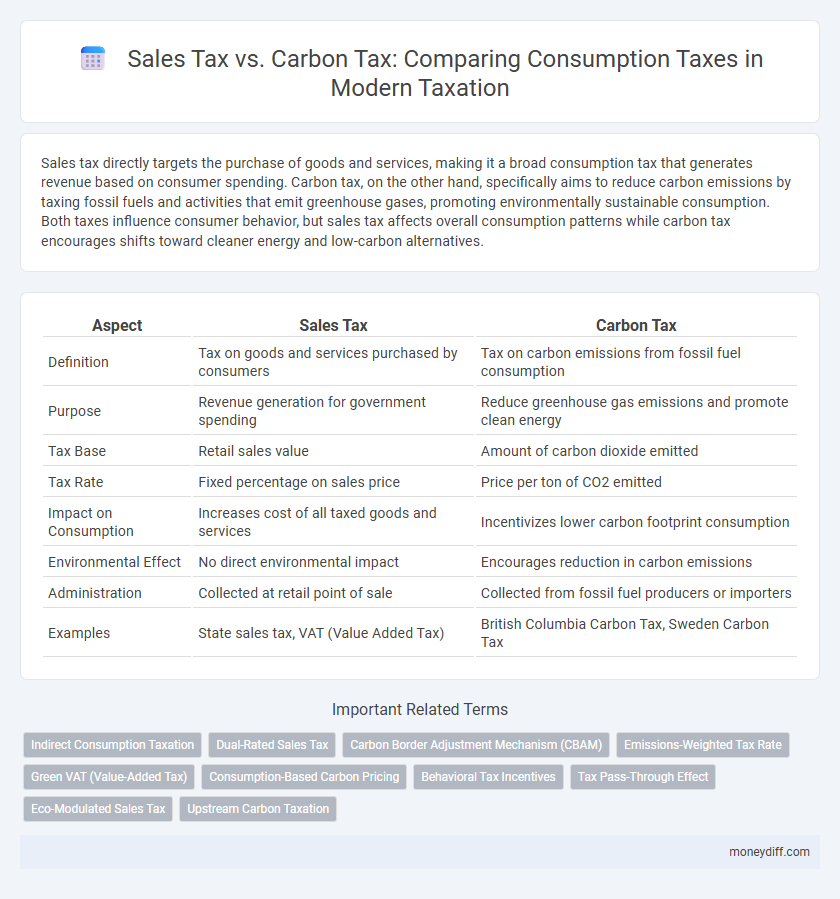 Sales Tax vs. Carbon Tax: Comparing Consumption Taxes in Modern Taxation

Sales tax directly targets the purchase of goods and services, making it a broad consumption tax that generates revenue based on consumer spending. Carbon tax, on the other hand, specifically aims to reduce carbon emissions by taxing fossil fuels and activities that emit greenhouse gases, promoting environmentally sustainable consumption. Both taxes influence consumer behavior, but sales tax affects overall consumption patterns while carbon tax encourages shifts toward cleaner energy and low-carbon alternatives.

| Aspect | Sales Tax | Carbon Tax |
|---|---|---|
| Definition | Tax on goods and services purchased by consumers | Tax on carbon emissions from fossil fuel consumption |
| Purpose | Revenue generation for government spending | Reduce greenhouse gas emissions and promote clean energy |
| Tax Base | Retail sales value | Amount of carbon dioxide emitted |
| Tax Rate | Fixed percentage on sales price | Price per ton of CO2 emitted |
| Impact on Consumption | Increases cost of all taxed goods and services | Incentivizes lower carbon footprint consumption |
| Environmental Effect | No direct environmental impact | Encourages reduction in carbon emissions |
| Administration | Collected at retail point of sale | Collected from fossil fuel producers or importers |
| Examples | State sales tax, VAT (Value Added Tax) | British Columbia Carbon Tax, Sweden Carbon Tax |

Important Related Terms

Indirect Consumption Taxation
Dual-Rated Sales Tax
Carbon Border Adjustment Mechanism (CBAM)
Emissions-Weighted Tax Rate
Green VAT (Value-Added Tax)
Consumption-Based Carbon Pricing
Behavioral Tax Incentives
Tax Pass-Through Effect
Eco-Modulated Sales Tax
Upstream Carbon Taxation

moneydiff.com