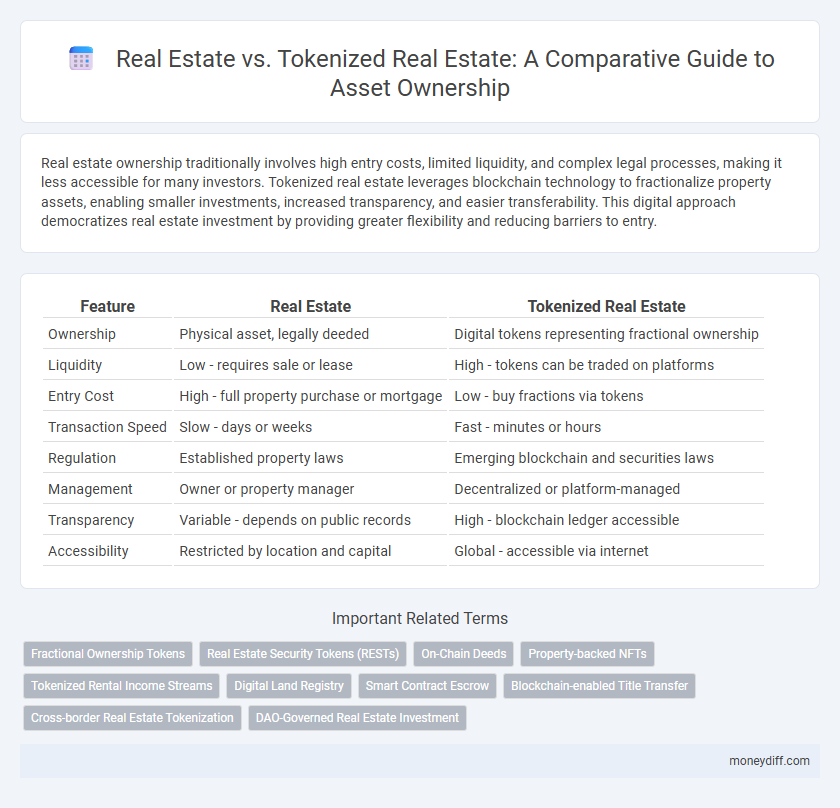 Real Estate vs. Tokenized Real Estate: A Comparative Guide to Asset Ownership

Real estate ownership traditionally involves high entry costs, limited liquidity, and complex legal processes, making it less accessible for many investors. Tokenized real estate leverages blockchain technology to fractionalize property assets, enabling smaller investments, increased transparency, and easier transferability. This digital approach democratizes real estate investment by providing greater flexibility and reducing barriers to entry.

| Feature | Real Estate | Tokenized Real Estate |
|---|---|---|
| Ownership | Physical asset, legally deeded | Digital tokens representing fractional ownership |
| Liquidity | Low - requires sale or lease | High - tokens can be traded on platforms |
| Entry Cost | High - full property purchase or mortgage | Low - buy fractions via tokens |
| Transaction Speed | Slow - days or weeks | Fast - minutes or hours |
| Regulation | Established property laws | Emerging blockchain and securities laws |
| Management | Owner or property manager | Decentralized or platform-managed |
| Transparency | Variable - depends on public records | High - blockchain ledger accessible |
| Accessibility | Restricted by location and capital | Global - accessible via internet |

Important Related Terms

Fractional Ownership Tokens
Real Estate Security Tokens (RESTs)
On-Chain Deeds
Property-backed NFTs
Tokenized Rental Income Streams
Digital Land Registry
Smart Contract Escrow
Blockchain-enabled Title Transfer
Cross-border Real Estate Tokenization
DAO-Governed Real Estate Investment

moneydiff.com