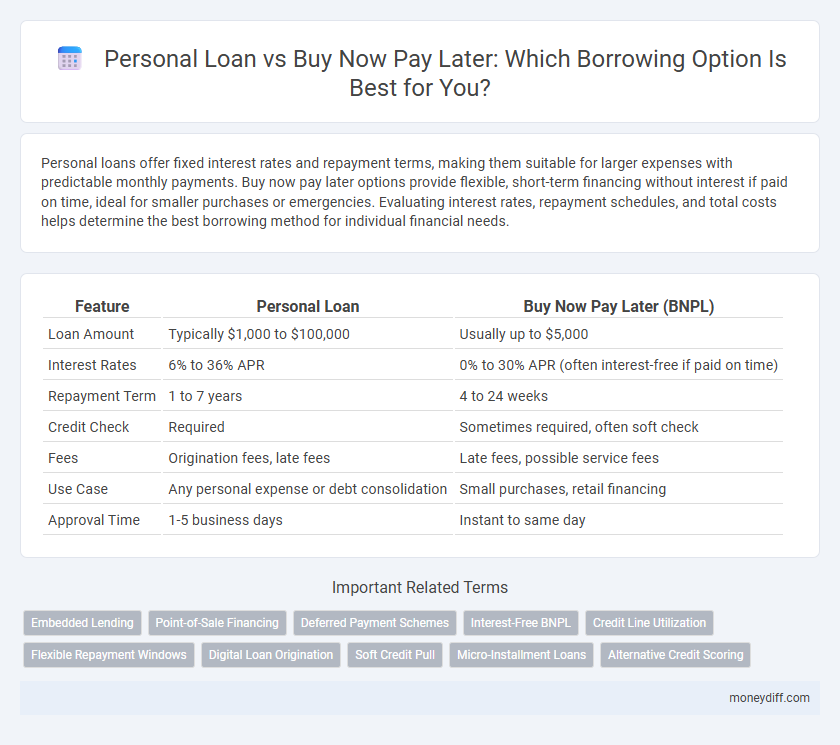 Personal Loan vs Buy Now Pay Later: Which Borrowing Option Is Best for You?

Personal loans offer fixed interest rates and repayment terms, making them suitable for larger expenses with predictable monthly payments. Buy now pay later options provide flexible, short-term financing without interest if paid on time, ideal for smaller purchases or emergencies. Evaluating interest rates, repayment schedules, and total costs helps determine the best borrowing method for individual financial needs.

| Feature | Personal Loan | Buy Now Pay Later (BNPL) |
|---|---|---|
| Loan Amount | Typically \$1,000 to \$100,000 | Usually up to \$5,000 |
| Interest Rates | 6% to 36% APR | 0% to 30% APR (often interest-free if paid on time) |
| Repayment Term | 1 to 7 years | 4 to 24 weeks |
| Credit Check | Required | Sometimes required, often soft check |
| Fees | Origination fees, late fees | Late fees, possible service fees |
| Use Case | Any personal expense or debt consolidation | Small purchases, retail financing |
| Approval Time | 1-5 business days | Instant to same day |

Important Related Terms

Embedded Lending
Point-of-Sale Financing
Deferred Payment Schemes
Interest-Free BNPL
Credit Line Utilization
Flexible Repayment Windows
Digital Loan Origination
Soft Credit Pull
Micro-Installment Loans
Alternative Credit Scoring

moneydiff.com