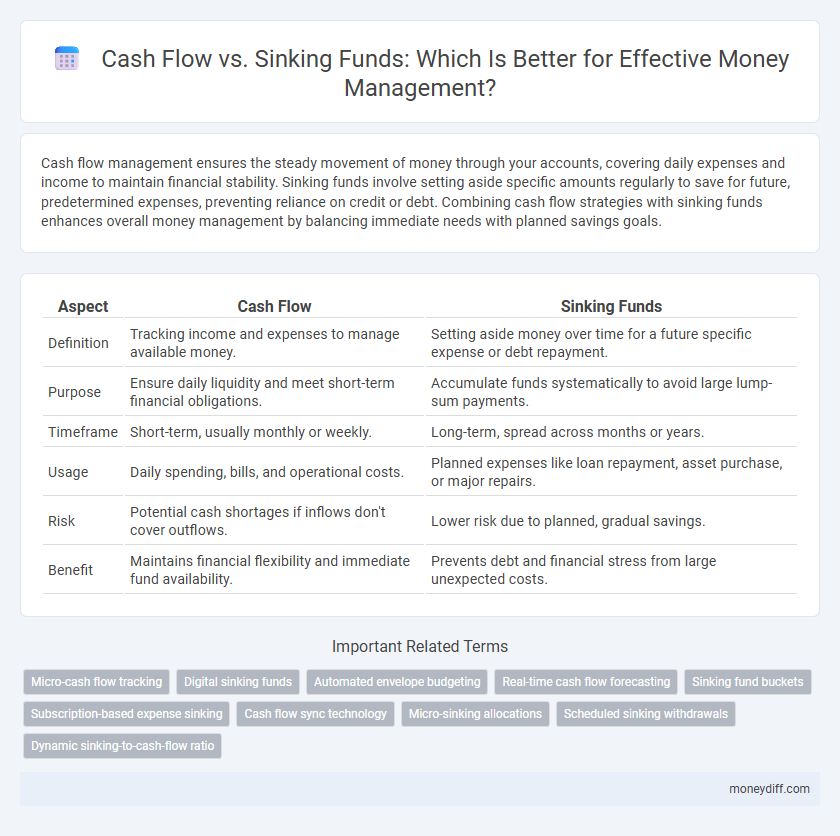 Cash Flow vs. Sinking Funds: Which Is Better for Effective Money Management?

Cash flow management ensures the steady movement of money through your accounts, covering daily expenses and income to maintain financial stability. Sinking funds involve setting aside specific amounts regularly to save for future, predetermined expenses, preventing reliance on credit or debt. Combining cash flow strategies with sinking funds enhances overall money management by balancing immediate needs with planned savings goals.

| Aspect | Cash Flow | Sinking Funds |
|---|---|---|
| Definition | Tracking income and expenses to manage available money. | Setting aside money over time for a future specific expense or debt repayment. |
| Purpose | Ensure daily liquidity and meet short-term financial obligations. | Accumulate funds systematically to avoid large lump-sum payments. |
| Timeframe | Short-term, usually monthly or weekly. | Long-term, spread across months or years. |
| Usage | Daily spending, bills, and operational costs. | Planned expenses like loan repayment, asset purchase, or major repairs. |
| Risk | Potential cash shortages if inflows don't cover outflows. | Lower risk due to planned, gradual savings. |
| Benefit | Maintains financial flexibility and immediate fund availability. | Prevents debt and financial stress from large unexpected costs. |

Important Related Terms

Micro-cash flow tracking
Digital sinking funds
Automated envelope budgeting
Real-time cash flow forecasting
Sinking fund buckets
Subscription-based expense sinking
Cash flow sync technology
Micro-sinking allocations
Scheduled sinking withdrawals
Dynamic sinking-to-cash-flow ratio

moneydiff.com