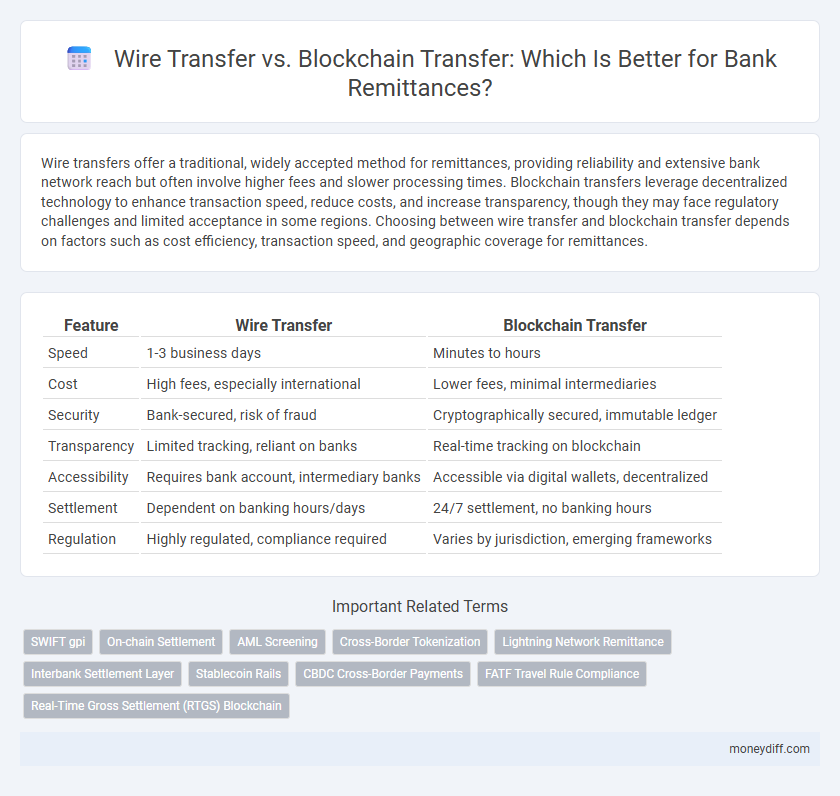 Wire Transfer vs. Blockchain Transfer: Which Is Better for Bank Remittances?

Wire transfers offer a traditional, widely accepted method for remittances, providing reliability and extensive bank network reach but often involve higher fees and slower processing times. Blockchain transfers leverage decentralized technology to enhance transaction speed, reduce costs, and increase transparency, though they may face regulatory challenges and limited acceptance in some regions. Choosing between wire transfer and blockchain transfer depends on factors such as cost efficiency, transaction speed, and geographic coverage for remittances.

| Feature | Wire Transfer | Blockchain Transfer |
|---|---|---|
| Speed | 1-3 business days | Minutes to hours |
| Cost | High fees, especially international | Lower fees, minimal intermediaries |
| Security | Bank-secured, risk of fraud | Cryptographically secured, immutable ledger |
| Transparency | Limited tracking, reliant on banks | Real-time tracking on blockchain |
| Accessibility | Requires bank account, intermediary banks | Accessible via digital wallets, decentralized |
| Settlement | Dependent on banking hours/days | 24/7 settlement, no banking hours |
| Regulation | Highly regulated, compliance required | Varies by jurisdiction, emerging frameworks |

Important Related Terms

SWIFT gpi
On-chain Settlement
AML Screening
Cross-Border Tokenization
Lightning Network Remittance
Interbank Settlement Layer
Stablecoin Rails
CBDC Cross-Border Payments
FATF Travel Rule Compliance
Real-Time Gross Settlement (RTGS) Blockchain

moneydiff.com