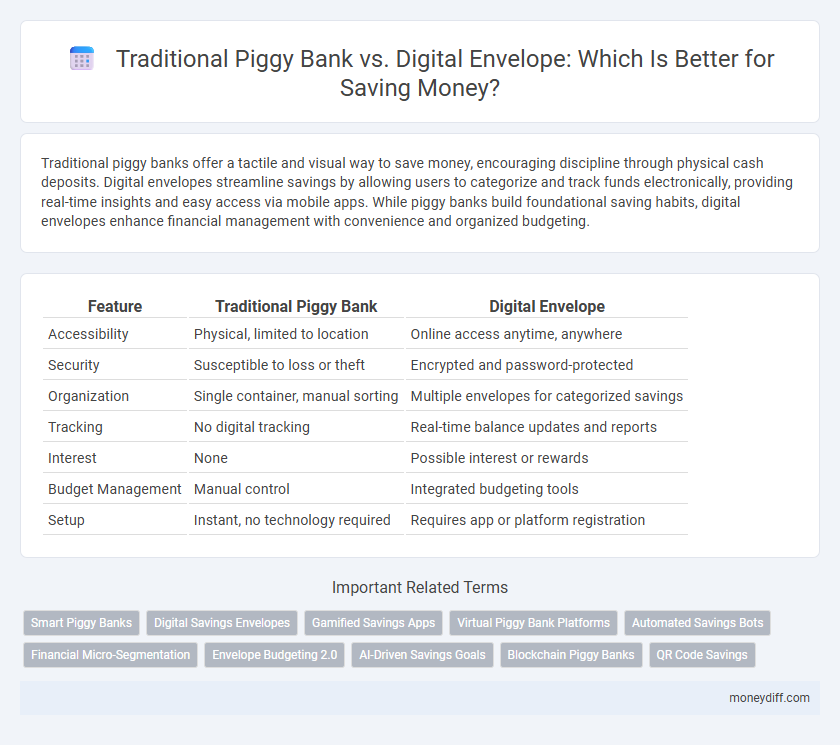 Traditional Piggy Bank vs. Digital Envelope: Which Is Better for Saving Money?

Traditional piggy banks offer a tactile and visual way to save money, encouraging discipline through physical cash deposits. Digital envelopes streamline savings by allowing users to categorize and track funds electronically, providing real-time insights and easy access via mobile apps. While piggy banks build foundational saving habits, digital envelopes enhance financial management with convenience and organized budgeting.

| Feature | Traditional Piggy Bank | Digital Envelope |
|---|---|---|
| Accessibility | Physical, limited to location | Online access anytime, anywhere |
| Security | Susceptible to loss or theft | Encrypted and password-protected |
| Organization | Single container, manual sorting | Multiple envelopes for categorized savings |
| Tracking | No digital tracking | Real-time balance updates and reports |
| Interest | None | Possible interest or rewards |
| Budget Management | Manual control | Integrated budgeting tools |
| Setup | Instant, no technology required | Requires app or platform registration |

Important Related Terms

Smart Piggy Banks
Digital Savings Envelopes
Gamified Savings Apps
Virtual Piggy Bank Platforms
Automated Savings Bots
Financial Micro-Segmentation
Envelope Budgeting 2.0
AI-Driven Savings Goals
Blockchain Piggy Banks
QR Code Savings

moneydiff.com