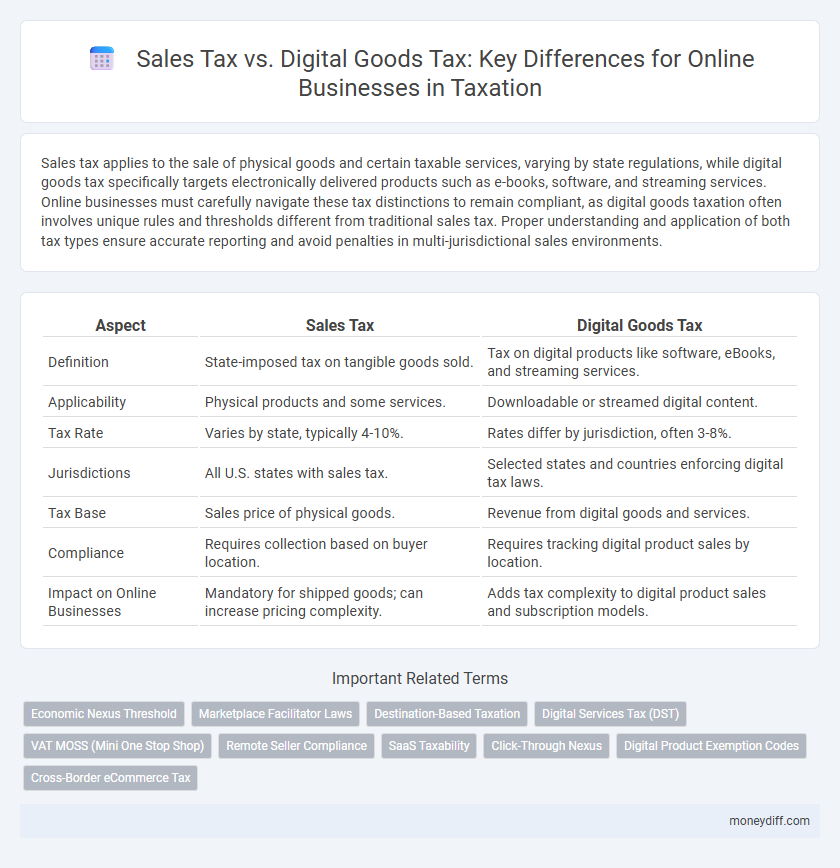 Sales Tax vs. Digital Goods Tax: Key Differences for Online Businesses in Taxation

Sales tax applies to the sale of physical goods and certain taxable services, varying by state regulations, while digital goods tax specifically targets electronically delivered products such as e-books, software, and streaming services. Online businesses must carefully navigate these tax distinctions to remain compliant, as digital goods taxation often involves unique rules and thresholds different from traditional sales tax. Proper understanding and application of both tax types ensure accurate reporting and avoid penalties in multi-jurisdictional sales environments.

| Aspect | Sales Tax | Digital Goods Tax |
|---|---|---|
| Definition | State-imposed tax on tangible goods sold. | Tax on digital products like software, eBooks, and streaming services. |
| Applicability | Physical products and some services. | Downloadable or streamed digital content. |
| Tax Rate | Varies by state, typically 4-10%. | Rates differ by jurisdiction, often 3-8%. |
| Jurisdictions | All U.S. states with sales tax. | Selected states and countries enforcing digital tax laws. |
| Tax Base | Sales price of physical goods. | Revenue from digital goods and services. |
| Compliance | Requires collection based on buyer location. | Requires tracking digital product sales by location. |
| Impact on Online Businesses | Mandatory for shipped goods; can increase pricing complexity. | Adds tax complexity to digital product sales and subscription models. |

Important Related Terms

Economic Nexus Threshold
Marketplace Facilitator Laws
Destination-Based Taxation
Digital Services Tax (DST)
VAT MOSS (Mini One Stop Shop)
Remote Seller Compliance
SaaS Taxability
Click-Through Nexus
Digital Product Exemption Codes
Cross-Border eCommerce Tax

moneydiff.com