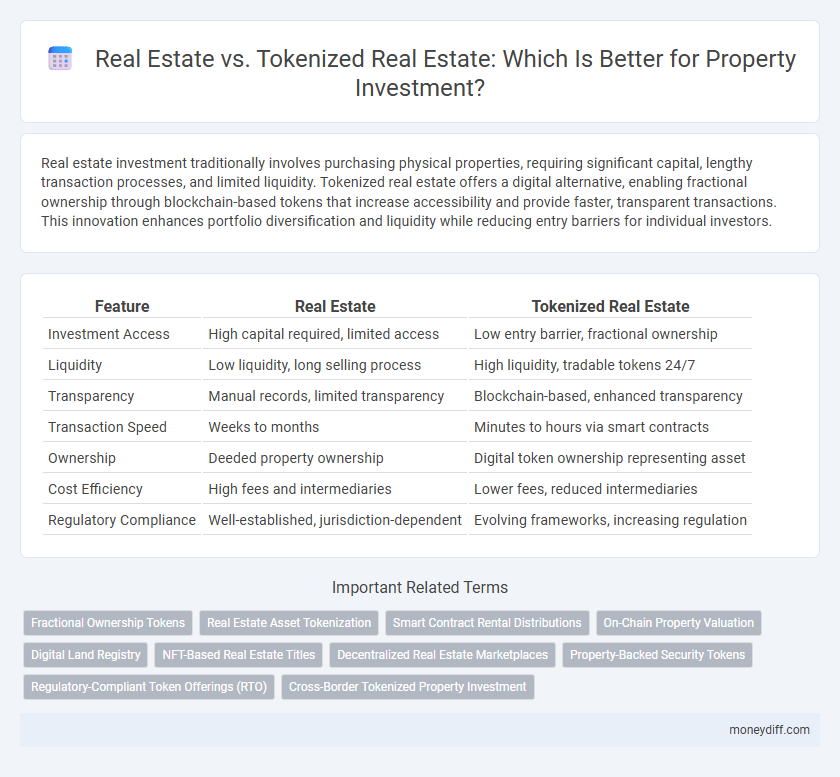 Real Estate vs. Tokenized Real Estate: Which Is Better for Property Investment?

Real estate investment traditionally involves purchasing physical properties, requiring significant capital, lengthy transaction processes, and limited liquidity. Tokenized real estate offers a digital alternative, enabling fractional ownership through blockchain-based tokens that increase accessibility and provide faster, transparent transactions. This innovation enhances portfolio diversification and liquidity while reducing entry barriers for individual investors.

| Feature | Real Estate | Tokenized Real Estate |
|---|---|---|
| Investment Access | High capital required, limited access | Low entry barrier, fractional ownership |
| Liquidity | Low liquidity, long selling process | High liquidity, tradable tokens 24/7 |
| Transparency | Manual records, limited transparency | Blockchain-based, enhanced transparency |
| Transaction Speed | Weeks to months | Minutes to hours via smart contracts |
| Ownership | Deeded property ownership | Digital token ownership representing asset |
| Cost Efficiency | High fees and intermediaries | Lower fees, reduced intermediaries |
| Regulatory Compliance | Well-established, jurisdiction-dependent | Evolving frameworks, increasing regulation |

Important Related Terms

Fractional Ownership Tokens
Real Estate Asset Tokenization
Smart Contract Rental Distributions
On-Chain Property Valuation
Digital Land Registry
NFT-Based Real Estate Titles
Decentralized Real Estate Marketplaces
Property-Backed Security Tokens
Regulatory-Compliant Token Offerings (RTO)
Cross-Border Tokenized Property Investment

moneydiff.com