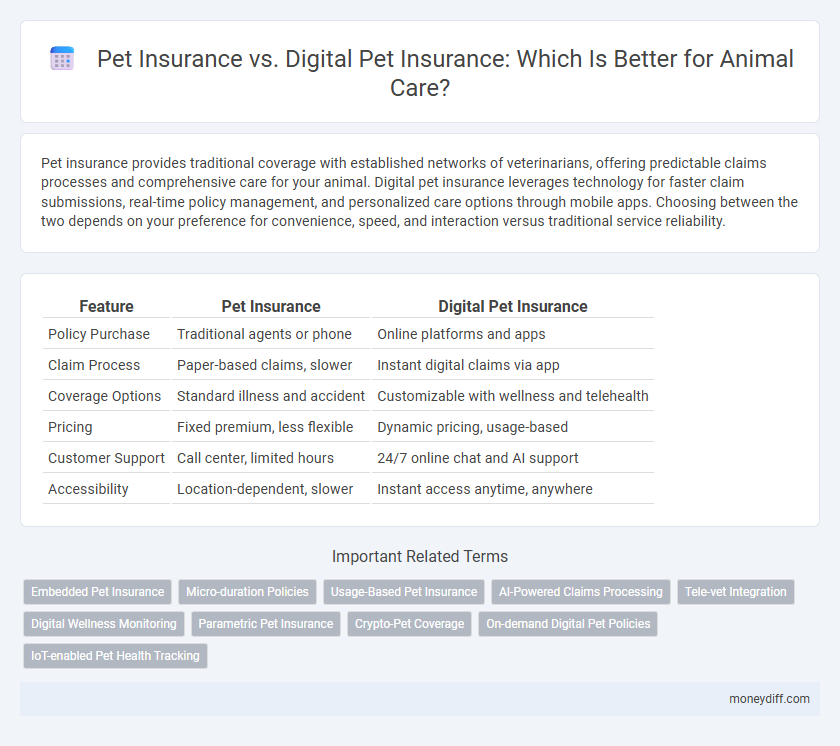 Pet Insurance vs. Digital Pet Insurance: Which Is Better for Animal Care?

Pet insurance provides traditional coverage with established networks of veterinarians, offering predictable claims processes and comprehensive care for your animal. Digital pet insurance leverages technology for faster claim submissions, real-time policy management, and personalized care options through mobile apps. Choosing between the two depends on your preference for convenience, speed, and interaction versus traditional service reliability.

| Feature | Pet Insurance | Digital Pet Insurance |
|---|---|---|
| Policy Purchase | Traditional agents or phone | Online platforms and apps |
| Claim Process | Paper-based claims, slower | Instant digital claims via app |
| Coverage Options | Standard illness and accident | Customizable with wellness and telehealth |
| Pricing | Fixed premium, less flexible | Dynamic pricing, usage-based |
| Customer Support | Call center, limited hours | 24/7 online chat and AI support |
| Accessibility | Location-dependent, slower | Instant access anytime, anywhere |

Important Related Terms

Embedded Pet Insurance
Micro-duration Policies
Usage-Based Pet Insurance
AI-Powered Claims Processing
Tele-vet Integration
Digital Wellness Monitoring
Parametric Pet Insurance
Crypto-Pet Coverage
On-demand Digital Pet Policies
IoT-enabled Pet Health Tracking

moneydiff.com