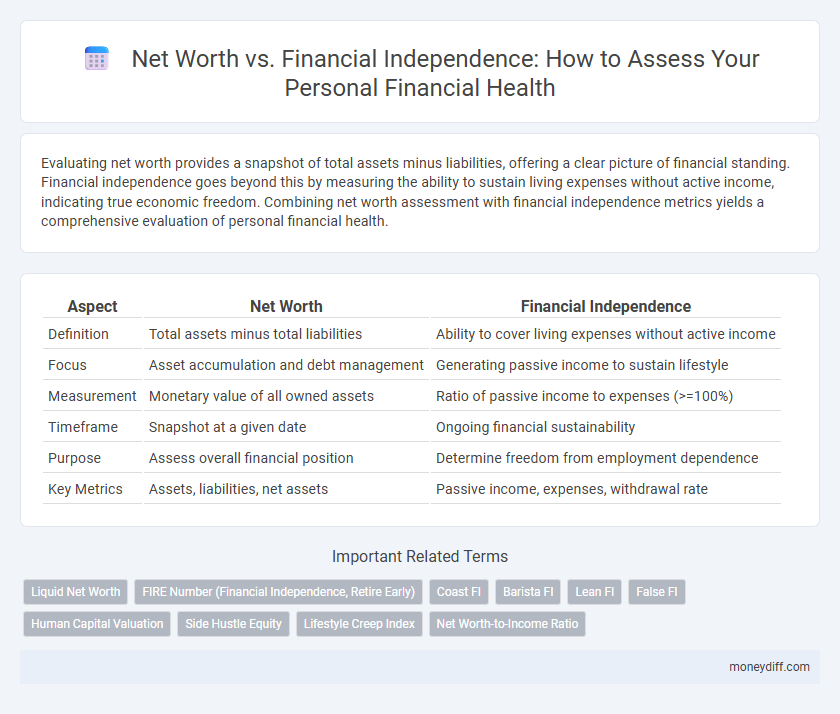 Net Worth vs. Financial Independence: How to Assess Your Personal Financial Health

Evaluating net worth provides a snapshot of total assets minus liabilities, offering a clear picture of financial standing. Financial independence goes beyond this by measuring the ability to sustain living expenses without active income, indicating true economic freedom. Combining net worth assessment with financial independence metrics yields a comprehensive evaluation of personal financial health.

| Aspect | Net Worth | Financial Independence |
|---|---|---|
| Definition | Total assets minus total liabilities | Ability to cover living expenses without active income |
| Focus | Asset accumulation and debt management | Generating passive income to sustain lifestyle |
| Measurement | Monetary value of all owned assets | Ratio of passive income to expenses (>=100%) |
| Timeframe | Snapshot at a given date | Ongoing financial sustainability |
| Purpose | Assess overall financial position | Determine freedom from employment dependence |
| Key Metrics | Assets, liabilities, net assets | Passive income, expenses, withdrawal rate |

Important Related Terms

Liquid Net Worth
FIRE Number (Financial Independence, Retire Early)
Coast FI
Barista FI
Lean FI
False FI
Human Capital Valuation
Side Hustle Equity
Lifestyle Creep Index
Net Worth-to-Income Ratio

moneydiff.com