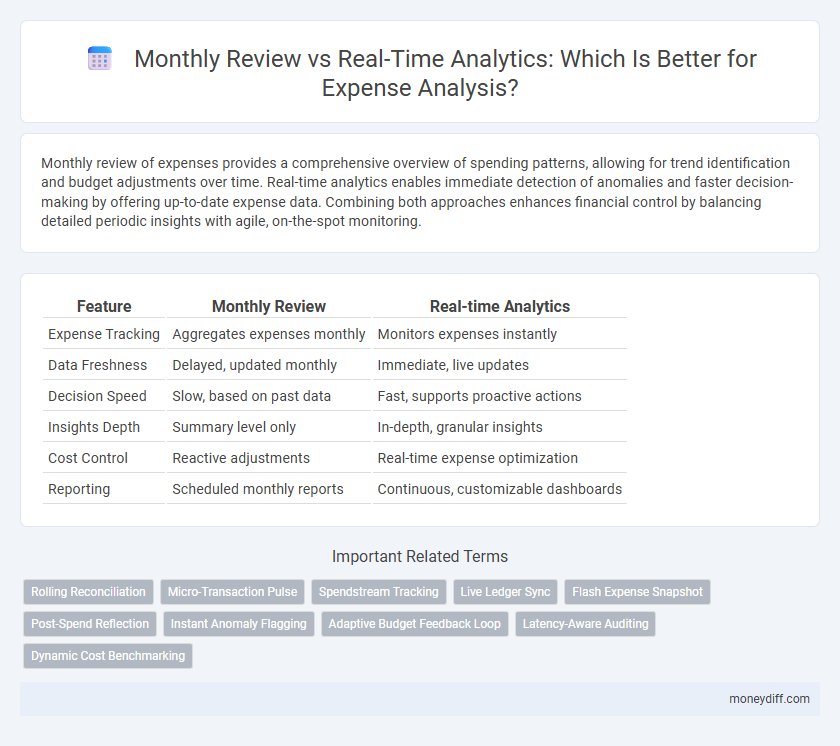 Monthly Review vs Real-Time Analytics: Which Is Better for Expense Analysis?

Monthly review of expenses provides a comprehensive overview of spending patterns, allowing for trend identification and budget adjustments over time. Real-time analytics enables immediate detection of anomalies and faster decision-making by offering up-to-date expense data. Combining both approaches enhances financial control by balancing detailed periodic insights with agile, on-the-spot monitoring.

| Feature | Monthly Review | Real-time Analytics |
|---|---|---|
| Expense Tracking | Aggregates expenses monthly | Monitors expenses instantly |
| Data Freshness | Delayed, updated monthly | Immediate, live updates |
| Decision Speed | Slow, based on past data | Fast, supports proactive actions |
| Insights Depth | Summary level only | In-depth, granular insights |
| Cost Control | Reactive adjustments | Real-time expense optimization |
| Reporting | Scheduled monthly reports | Continuous, customizable dashboards |

Important Related Terms

Rolling Reconciliation
Micro-Transaction Pulse
Spendstream Tracking
Live Ledger Sync
Flash Expense Snapshot
Post-Spend Reflection
Instant Anomaly Flagging
Adaptive Budget Feedback Loop
Latency-Aware Auditing
Dynamic Cost Benchmarking

moneydiff.com