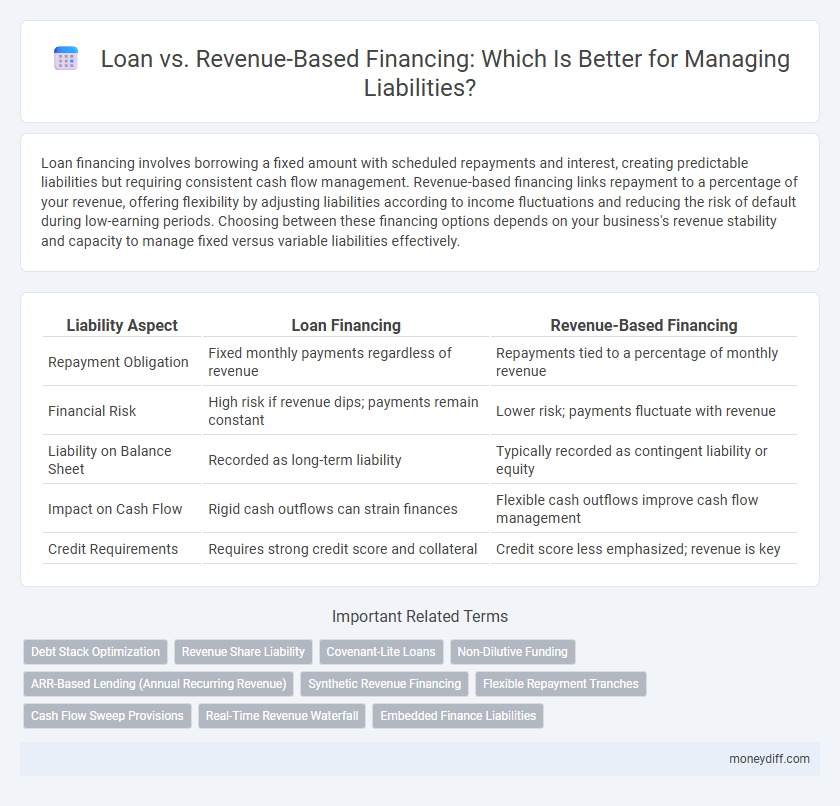 Loan vs. Revenue-Based Financing: Which Is Better for Managing Liabilities?

Loan financing involves borrowing a fixed amount with scheduled repayments and interest, creating predictable liabilities but requiring consistent cash flow management. Revenue-based financing links repayment to a percentage of your revenue, offering flexibility by adjusting liabilities according to income fluctuations and reducing the risk of default during low-earning periods. Choosing between these financing options depends on your business's revenue stability and capacity to manage fixed versus variable liabilities effectively.

| Liability Aspect | Loan Financing | Revenue-Based Financing |
|---|---|---|
| Repayment Obligation | Fixed monthly payments regardless of revenue | Repayments tied to a percentage of monthly revenue |
| Financial Risk | High risk if revenue dips; payments remain constant | Lower risk; payments fluctuate with revenue |
| Liability on Balance Sheet | Recorded as long-term liability | Typically recorded as contingent liability or equity |
| Impact on Cash Flow | Rigid cash outflows can strain finances | Flexible cash outflows improve cash flow management |
| Credit Requirements | Requires strong credit score and collateral | Credit score less emphasized; revenue is key |

Important Related Terms

Debt Stack Optimization
Revenue Share Liability
Covenant-Lite Loans
Non-Dilutive Funding
ARR-Based Lending (Annual Recurring Revenue)
Synthetic Revenue Financing
Flexible Repayment Tranches
Cash Flow Sweep Provisions
Real-Time Revenue Waterfall
Embedded Finance Liabilities

moneydiff.com