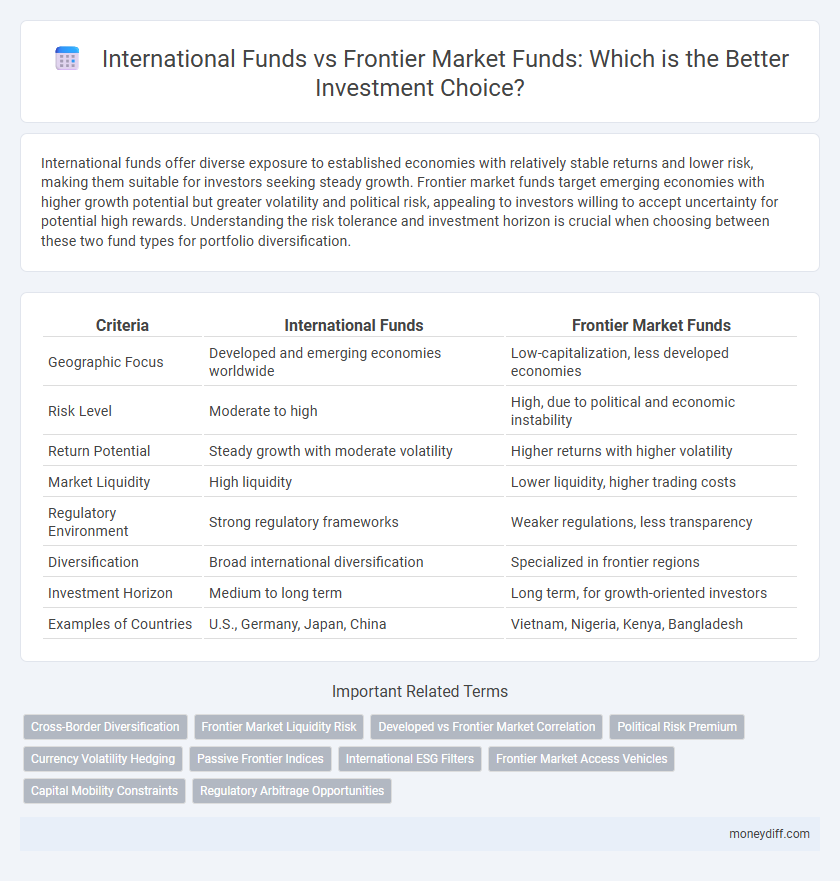 International Funds vs Frontier Market Funds: Which is the Better Investment Choice?

International funds offer diverse exposure to established economies with relatively stable returns and lower risk, making them suitable for investors seeking steady growth. Frontier market funds target emerging economies with higher growth potential but greater volatility and political risk, appealing to investors willing to accept uncertainty for potential high rewards. Understanding the risk tolerance and investment horizon is crucial when choosing between these two fund types for portfolio diversification.

| Criteria | International Funds | Frontier Market Funds |
|---|---|---|
| Geographic Focus | Developed and emerging economies worldwide | Low-capitalization, less developed economies |
| Risk Level | Moderate to high | High, due to political and economic instability |
| Return Potential | Steady growth with moderate volatility | Higher returns with higher volatility |
| Market Liquidity | High liquidity | Lower liquidity, higher trading costs |
| Regulatory Environment | Strong regulatory frameworks | Weaker regulations, less transparency |
| Diversification | Broad international diversification | Specialized in frontier regions |
| Investment Horizon | Medium to long term | Long term, for growth-oriented investors |
| Examples of Countries | U.S., Germany, Japan, China | Vietnam, Nigeria, Kenya, Bangladesh |

Important Related Terms

Cross-Border Diversification
Frontier Market Liquidity Risk
Developed vs Frontier Market Correlation
Political Risk Premium
Currency Volatility Hedging
Passive Frontier Indices
International ESG Filters
Frontier Market Access Vehicles
Capital Mobility Constraints
Regulatory Arbitrage Opportunities

moneydiff.com