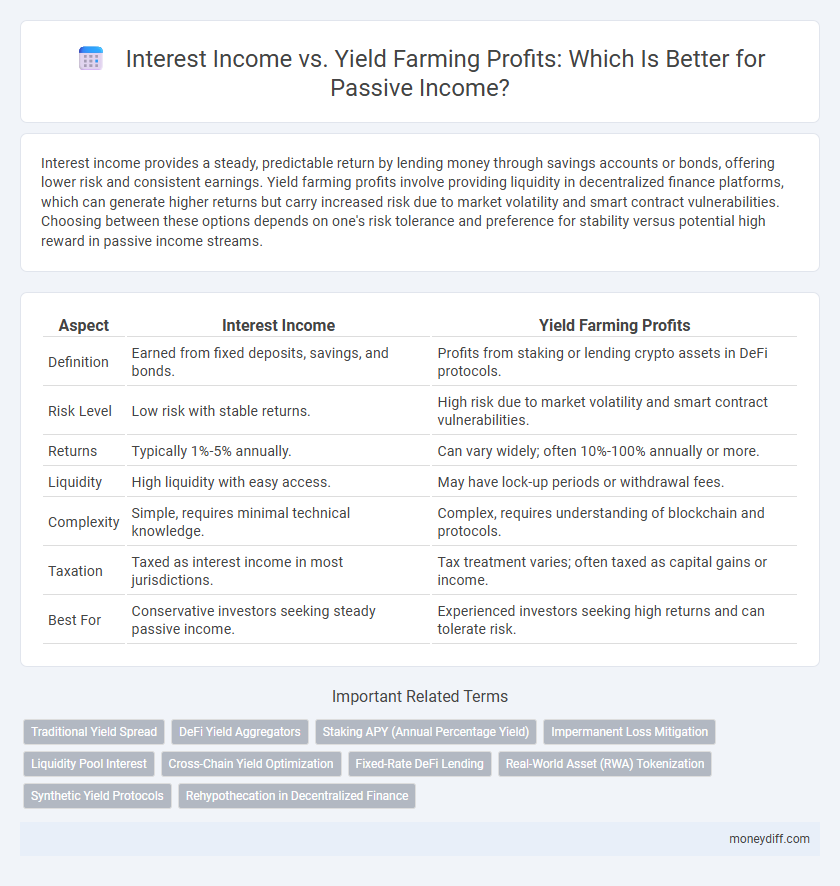 Interest Income vs. Yield Farming Profits: Which Is Better for Passive Income?

Interest income provides a steady, predictable return by lending money through savings accounts or bonds, offering lower risk and consistent earnings. Yield farming profits involve providing liquidity in decentralized finance platforms, which can generate higher returns but carry increased risk due to market volatility and smart contract vulnerabilities. Choosing between these options depends on one's risk tolerance and preference for stability versus potential high reward in passive income streams.

| Aspect | Interest Income | Yield Farming Profits |
|---|---|---|
| Definition | Earned from fixed deposits, savings, and bonds. | Profits from staking or lending crypto assets in DeFi protocols. |
| Risk Level | Low risk with stable returns. | High risk due to market volatility and smart contract vulnerabilities. |
| Returns | Typically 1%-5% annually. | Can vary widely; often 10%-100% annually or more. |
| Liquidity | High liquidity with easy access. | May have lock-up periods or withdrawal fees. |
| Complexity | Simple, requires minimal technical knowledge. | Complex, requires understanding of blockchain and protocols. |
| Taxation | Taxed as interest income in most jurisdictions. | Tax treatment varies; often taxed as capital gains or income. |
| Best For | Conservative investors seeking steady passive income. | Experienced investors seeking high returns and can tolerate risk. |

Important Related Terms

Traditional Yield Spread
DeFi Yield Aggregators
Staking APY (Annual Percentage Yield)
Impermanent Loss Mitigation
Liquidity Pool Interest
Cross-Chain Yield Optimization
Fixed-Rate DeFi Lending
Real-World Asset (RWA) Tokenization
Synthetic Yield Protocols
Rehypothecation in Decentralized Finance

moneydiff.com