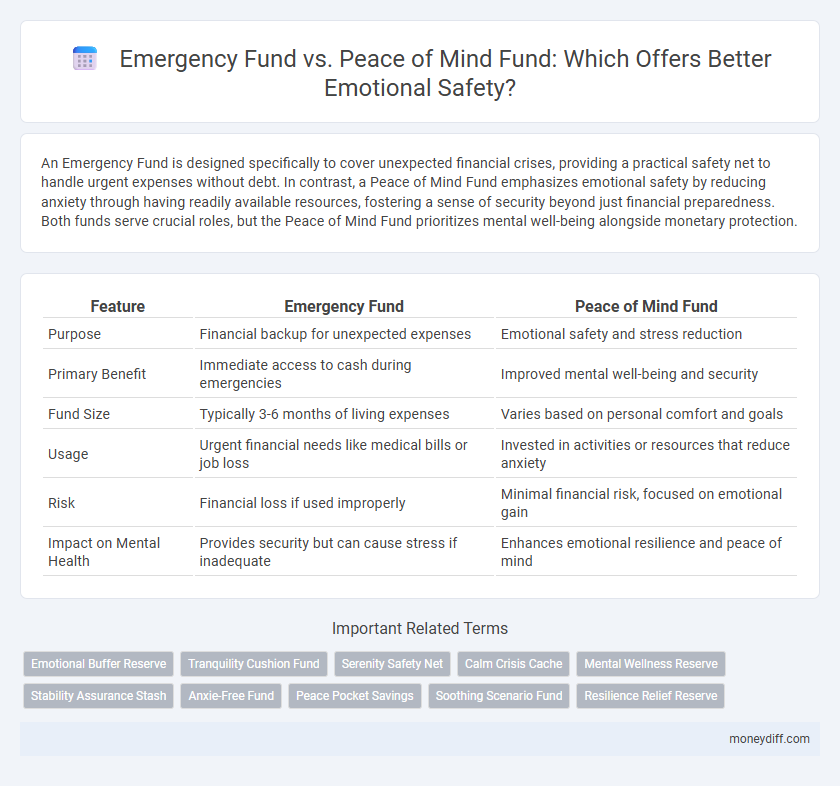 Emergency Fund vs. Peace of Mind Fund: Which Offers Better Emotional Safety?

An Emergency Fund is designed specifically to cover unexpected financial crises, providing a practical safety net to handle urgent expenses without debt. In contrast, a Peace of Mind Fund emphasizes emotional safety by reducing anxiety through having readily available resources, fostering a sense of security beyond just financial preparedness. Both funds serve crucial roles, but the Peace of Mind Fund prioritizes mental well-being alongside monetary protection.

| Feature | Emergency Fund | Peace of Mind Fund |
|---|---|---|
| Purpose | Financial backup for unexpected expenses | Emotional safety and stress reduction |
| Primary Benefit | Immediate access to cash during emergencies | Improved mental well-being and security |
| Fund Size | Typically 3-6 months of living expenses | Varies based on personal comfort and goals |
| Usage | Urgent financial needs like medical bills or job loss | Invested in activities or resources that reduce anxiety |
| Risk | Financial loss if used improperly | Minimal financial risk, focused on emotional gain |
| Impact on Mental Health | Provides security but can cause stress if inadequate | Enhances emotional resilience and peace of mind |

Important Related Terms

Emotional Buffer Reserve
Tranquility Cushion Fund
Serenity Safety Net
Calm Crisis Cache
Mental Wellness Reserve
Stability Assurance Stash
Anxie-Free Fund
Peace Pocket Savings
Soothing Scenario Fund
Resilience Relief Reserve

moneydiff.com