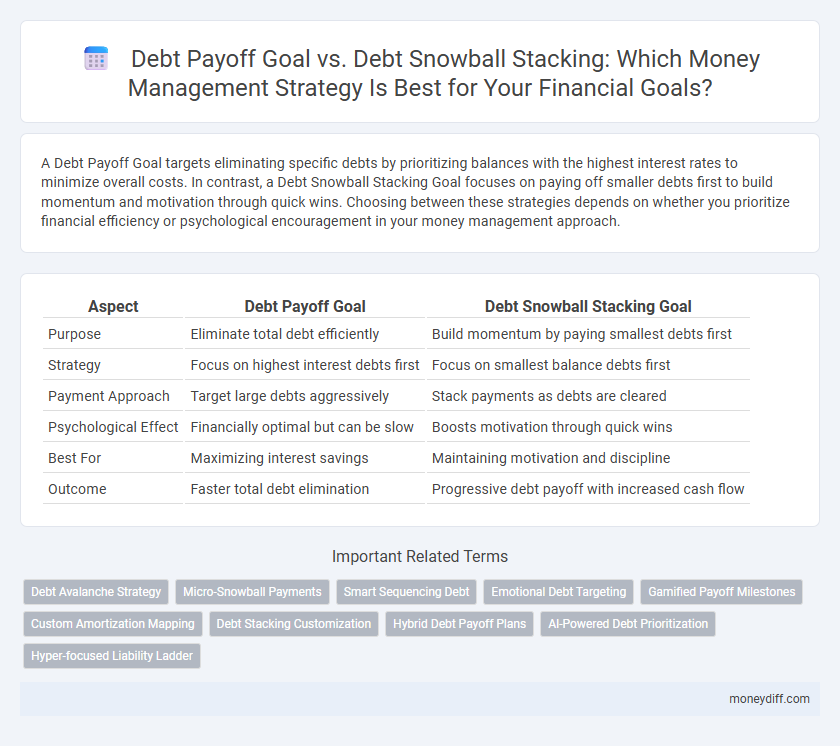 Debt Payoff Goal vs. Debt Snowball Stacking: Which Money Management Strategy Is Best for Your Financial Goals?

A Debt Payoff Goal targets eliminating specific debts by prioritizing balances with the highest interest rates to minimize overall costs. In contrast, a Debt Snowball Stacking Goal focuses on paying off smaller debts first to build momentum and motivation through quick wins. Choosing between these strategies depends on whether you prioritize financial efficiency or psychological encouragement in your money management approach.

| Aspect | Debt Payoff Goal | Debt Snowball Stacking Goal |
|---|---|---|
| Purpose | Eliminate total debt efficiently | Build momentum by paying smallest debts first |
| Strategy | Focus on highest interest debts first | Focus on smallest balance debts first |
| Payment Approach | Target large debts aggressively | Stack payments as debts are cleared |
| Psychological Effect | Financially optimal but can be slow | Boosts motivation through quick wins |
| Best For | Maximizing interest savings | Maintaining motivation and discipline |
| Outcome | Faster total debt elimination | Progressive debt payoff with increased cash flow |

Important Related Terms

Debt Avalanche Strategy
Micro-Snowball Payments
Smart Sequencing Debt
Emotional Debt Targeting
Gamified Payoff Milestones
Custom Amortization Mapping
Debt Stacking Customization
Hybrid Debt Payoff Plans
AI-Powered Debt Prioritization
Hyper-focused Liability Ladder

moneydiff.com