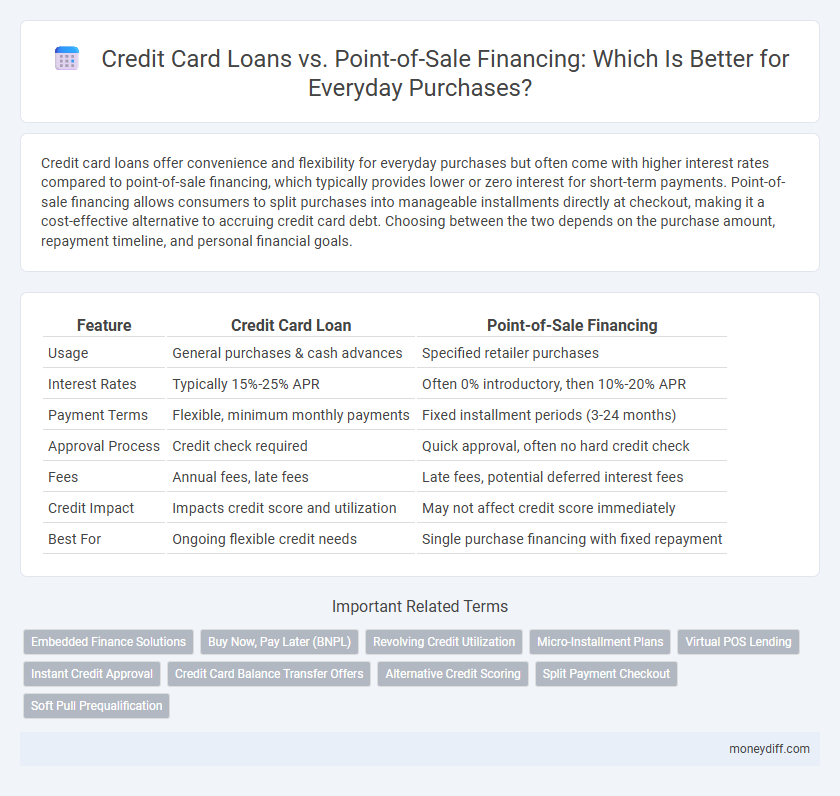 Credit Card Loans vs. Point-of-Sale Financing: Which Is Better for Everyday Purchases?

Credit card loans offer convenience and flexibility for everyday purchases but often come with higher interest rates compared to point-of-sale financing, which typically provides lower or zero interest for short-term payments. Point-of-sale financing allows consumers to split purchases into manageable installments directly at checkout, making it a cost-effective alternative to accruing credit card debt. Choosing between the two depends on the purchase amount, repayment timeline, and personal financial goals.

| Feature | Credit Card Loan | Point-of-Sale Financing |
|---|---|---|
| Usage | General purchases & cash advances | Specified retailer purchases |
| Interest Rates | Typically 15%-25% APR | Often 0% introductory, then 10%-20% APR |
| Payment Terms | Flexible, minimum monthly payments | Fixed installment periods (3-24 months) |
| Approval Process | Credit check required | Quick approval, often no hard credit check |
| Fees | Annual fees, late fees | Late fees, potential deferred interest fees |
| Credit Impact | Impacts credit score and utilization | May not affect credit score immediately |
| Best For | Ongoing flexible credit needs | Single purchase financing with fixed repayment |

Important Related Terms

Embedded Finance Solutions
Buy Now, Pay Later (BNPL)
Revolving Credit Utilization
Micro-Installment Plans
Virtual POS Lending
Instant Credit Approval
Credit Card Balance Transfer Offers
Alternative Credit Scoring
Split Payment Checkout
Soft Pull Prequalification

moneydiff.com