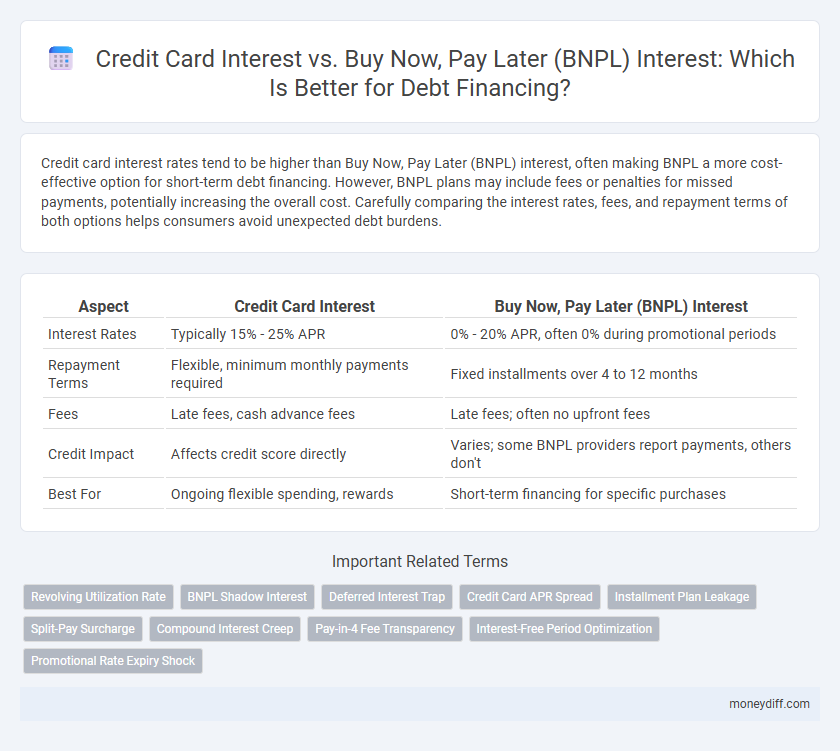 Credit Card Interest vs. Buy Now, Pay Later (BNPL) Interest: Which Is Better for Debt Financing?

Credit card interest rates tend to be higher than Buy Now, Pay Later (BNPL) interest, often making BNPL a more cost-effective option for short-term debt financing. However, BNPL plans may include fees or penalties for missed payments, potentially increasing the overall cost. Carefully comparing the interest rates, fees, and repayment terms of both options helps consumers avoid unexpected debt burdens.

| Aspect | Credit Card Interest | Buy Now, Pay Later (BNPL) Interest |
|---|---|---|
| Interest Rates | Typically 15% - 25% APR | 0% - 20% APR, often 0% during promotional periods |
| Repayment Terms | Flexible, minimum monthly payments required | Fixed installments over 4 to 12 months |
| Fees | Late fees, cash advance fees | Late fees; often no upfront fees |
| Credit Impact | Affects credit score directly | Varies; some BNPL providers report payments, others don't |
| Best For | Ongoing flexible spending, rewards | Short-term financing for specific purchases |

Important Related Terms

Revolving Utilization Rate
BNPL Shadow Interest
Deferred Interest Trap
Credit Card APR Spread
Installment Plan Leakage
Split-Pay Surcharge
Compound Interest Creep
Pay-in-4 Fee Transparency
Interest-Free Period Optimization
Promotional Rate Expiry Shock

moneydiff.com