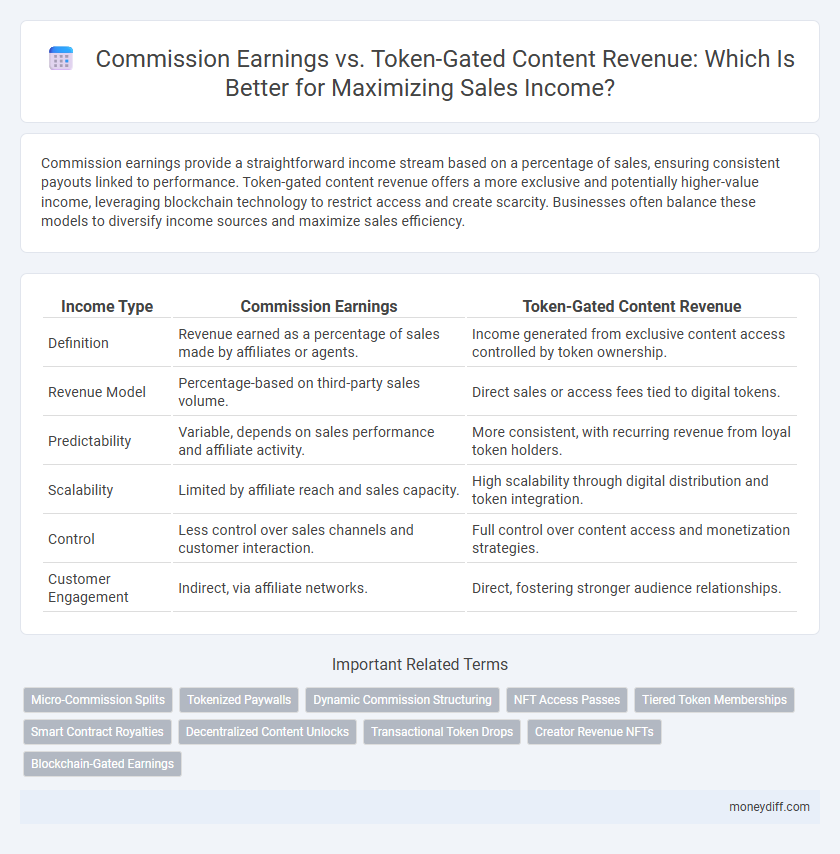 Commission Earnings vs. Token-Gated Content Revenue: Which Is Better for Maximizing Sales Income?

Commission earnings provide a straightforward income stream based on a percentage of sales, ensuring consistent payouts linked to performance. Token-gated content revenue offers a more exclusive and potentially higher-value income, leveraging blockchain technology to restrict access and create scarcity. Businesses often balance these models to diversify income sources and maximize sales efficiency.

| Income Type | Commission Earnings | Token-Gated Content Revenue |
|---|---|---|
| Definition | Revenue earned as a percentage of sales made by affiliates or agents. | Income generated from exclusive content access controlled by token ownership. |
| Revenue Model | Percentage-based on third-party sales volume. | Direct sales or access fees tied to digital tokens. |
| Predictability | Variable, depends on sales performance and affiliate activity. | More consistent, with recurring revenue from loyal token holders. |
| Scalability | Limited by affiliate reach and sales capacity. | High scalability through digital distribution and token integration. |
| Control | Less control over sales channels and customer interaction. | Full control over content access and monetization strategies. |
| Customer Engagement | Indirect, via affiliate networks. | Direct, fostering stronger audience relationships. |

Important Related Terms

Micro-Commission Splits
Tokenized Paywalls
Dynamic Commission Structuring
NFT Access Passes
Tiered Token Memberships
Smart Contract Royalties
Decentralized Content Unlocks
Transactional Token Drops
Creator Revenue NFTs
Blockchain-Gated Earnings

moneydiff.com