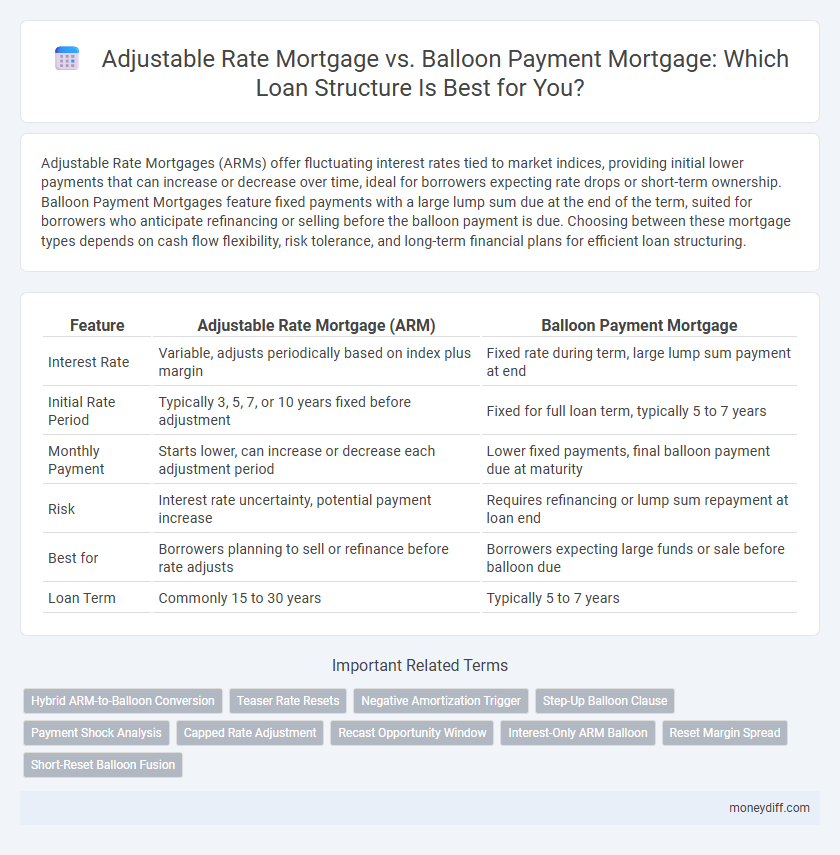 Adjustable Rate Mortgage vs. Balloon Payment Mortgage: Which Loan Structure Is Best for You?

Adjustable Rate Mortgages (ARMs) offer fluctuating interest rates tied to market indices, providing initial lower payments that can increase or decrease over time, ideal for borrowers expecting rate drops or short-term ownership. Balloon Payment Mortgages feature fixed payments with a large lump sum due at the end of the term, suited for borrowers who anticipate refinancing or selling before the balloon payment is due. Choosing between these mortgage types depends on cash flow flexibility, risk tolerance, and long-term financial plans for efficient loan structuring.

| Feature | Adjustable Rate Mortgage (ARM) | Balloon Payment Mortgage |
|---|---|---|
| Interest Rate | Variable, adjusts periodically based on index plus margin | Fixed rate during term, large lump sum payment at end |
| Initial Rate Period | Typically 3, 5, 7, or 10 years fixed before adjustment | Fixed for full loan term, typically 5 to 7 years |
| Monthly Payment | Starts lower, can increase or decrease each adjustment period | Lower fixed payments, final balloon payment due at maturity |
| Risk | Interest rate uncertainty, potential payment increase | Requires refinancing or lump sum repayment at loan end |
| Best for | Borrowers planning to sell or refinance before rate adjusts | Borrowers expecting large funds or sale before balloon due |
| Loan Term | Commonly 15 to 30 years | Typically 5 to 7 years |

Important Related Terms

Hybrid ARM-to-Balloon Conversion
Teaser Rate Resets
Negative Amortization Trigger
Step-Up Balloon Clause
Payment Shock Analysis
Capped Rate Adjustment
Recast Opportunity Window
Interest-Only ARM Balloon
Reset Margin Spread
Short-Reset Balloon Fusion

moneydiff.com