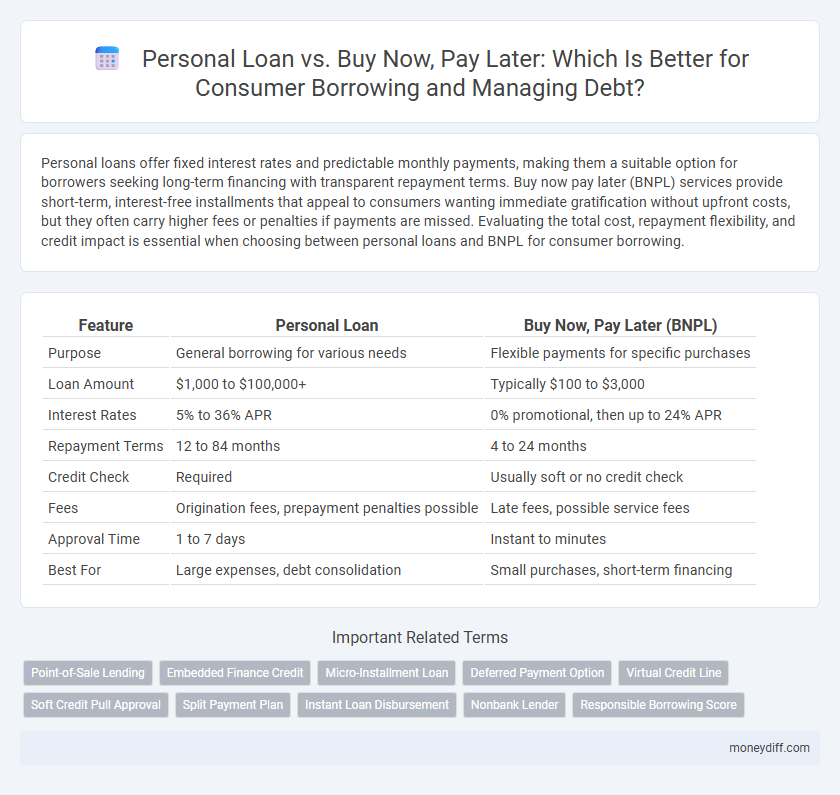 Personal Loan vs. Buy Now, Pay Later: Which Is Better for Consumer Borrowing and Managing Debt?

Personal loans offer fixed interest rates and predictable monthly payments, making them a suitable option for borrowers seeking long-term financing with transparent repayment terms. Buy now pay later (BNPL) services provide short-term, interest-free installments that appeal to consumers wanting immediate gratification without upfront costs, but they often carry higher fees or penalties if payments are missed. Evaluating the total cost, repayment flexibility, and credit impact is essential when choosing between personal loans and BNPL for consumer borrowing.

| Feature | Personal Loan | Buy Now, Pay Later (BNPL) |
|---|---|---|
| Purpose | General borrowing for various needs | Flexible payments for specific purchases |
| Loan Amount | \$1,000 to \$100,000+ | Typically \$100 to \$3,000 |
| Interest Rates | 5% to 36% APR | 0% promotional, then up to 24% APR |
| Repayment Terms | 12 to 84 months | 4 to 24 months |
| Credit Check | Required | Usually soft or no credit check |
| Fees | Origination fees, prepayment penalties possible | Late fees, possible service fees |
| Approval Time | 1 to 7 days | Instant to minutes |
| Best For | Large expenses, debt consolidation | Small purchases, short-term financing |

Important Related Terms

Point-of-Sale Lending
Embedded Finance Credit
Micro-Installment Loan
Deferred Payment Option
Virtual Credit Line
Soft Credit Pull Approval
Split Payment Plan
Instant Loan Disbursement
Nonbank Lender
Responsible Borrowing Score

moneydiff.com