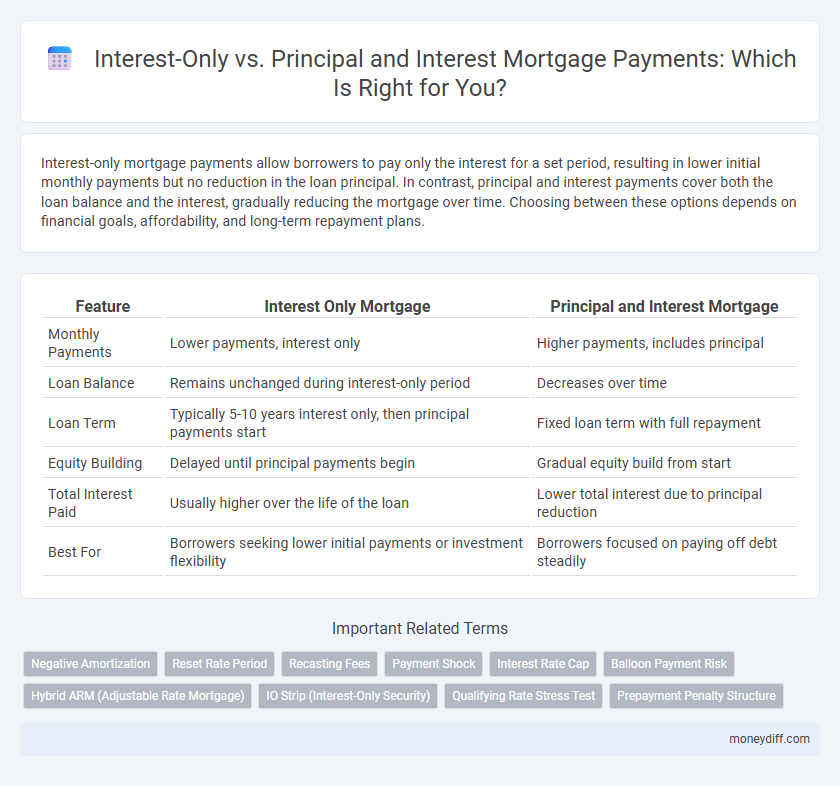 Interest-Only vs. Principal and Interest Mortgage Payments: Which Is Right for You?

Interest-only mortgage payments allow borrowers to pay only the interest for a set period, resulting in lower initial monthly payments but no reduction in the loan principal. In contrast, principal and interest payments cover both the loan balance and the interest, gradually reducing the mortgage over time. Choosing between these options depends on financial goals, affordability, and long-term repayment plans.

| Feature | Interest Only Mortgage | Principal and Interest Mortgage |
|---|---|---|
| Monthly Payments | Lower payments, interest only | Higher payments, includes principal |
| Loan Balance | Remains unchanged during interest-only period | Decreases over time |
| Loan Term | Typically 5-10 years interest only, then principal payments start | Fixed loan term with full repayment |
| Equity Building | Delayed until principal payments begin | Gradual equity build from start |
| Total Interest Paid | Usually higher over the life of the loan | Lower total interest due to principal reduction |
| Best For | Borrowers seeking lower initial payments or investment flexibility | Borrowers focused on paying off debt steadily |

Important Related Terms

Negative Amortization
Reset Rate Period
Recasting Fees
Payment Shock
Interest Rate Cap
Balloon Payment Risk
Hybrid ARM (Adjustable Rate Mortgage)
IO Strip (Interest-Only Security)
Qualifying Rate Stress Test
Prepayment Penalty Structure

moneydiff.com