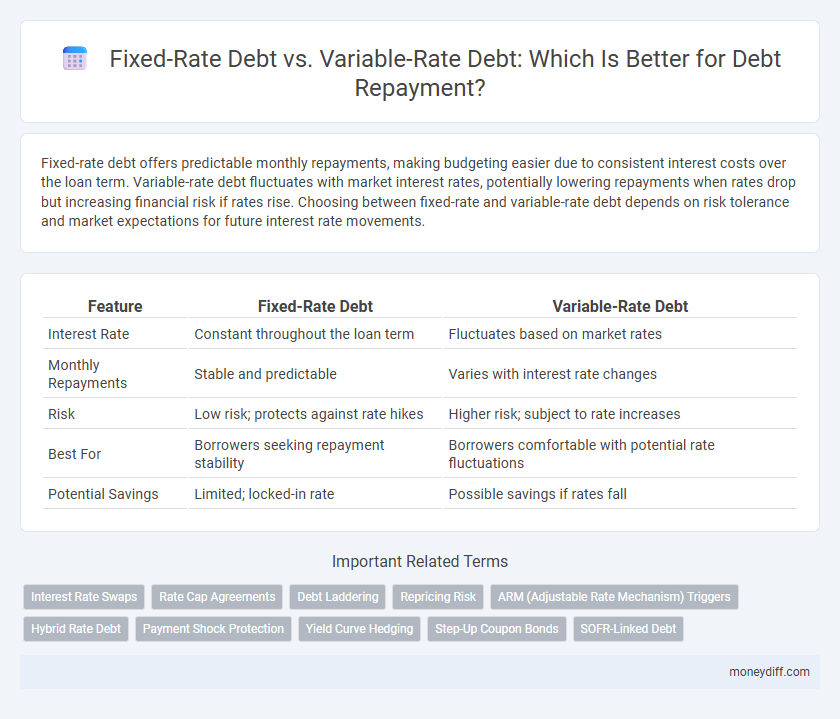 Fixed-Rate Debt vs. Variable-Rate Debt: Which Is Better for Debt Repayment?

Fixed-rate debt offers predictable monthly repayments, making budgeting easier due to consistent interest costs over the loan term. Variable-rate debt fluctuates with market interest rates, potentially lowering repayments when rates drop but increasing financial risk if rates rise. Choosing between fixed-rate and variable-rate debt depends on risk tolerance and market expectations for future interest rate movements.

| Feature | Fixed-Rate Debt | Variable-Rate Debt |
|---|---|---|
| Interest Rate | Constant throughout the loan term | Fluctuates based on market rates |
| Monthly Repayments | Stable and predictable | Varies with interest rate changes |
| Risk | Low risk; protects against rate hikes | Higher risk; subject to rate increases |
| Best For | Borrowers seeking repayment stability | Borrowers comfortable with potential rate fluctuations |
| Potential Savings | Limited; locked-in rate | Possible savings if rates fall |

Important Related Terms

Interest Rate Swaps
Rate Cap Agreements
Debt Laddering
Repricing Risk
ARM (Adjustable Rate Mechanism) Triggers
Hybrid Rate Debt
Payment Shock Protection
Yield Curve Hedging
Step-Up Coupon Bonds
SOFR-Linked Debt

moneydiff.com