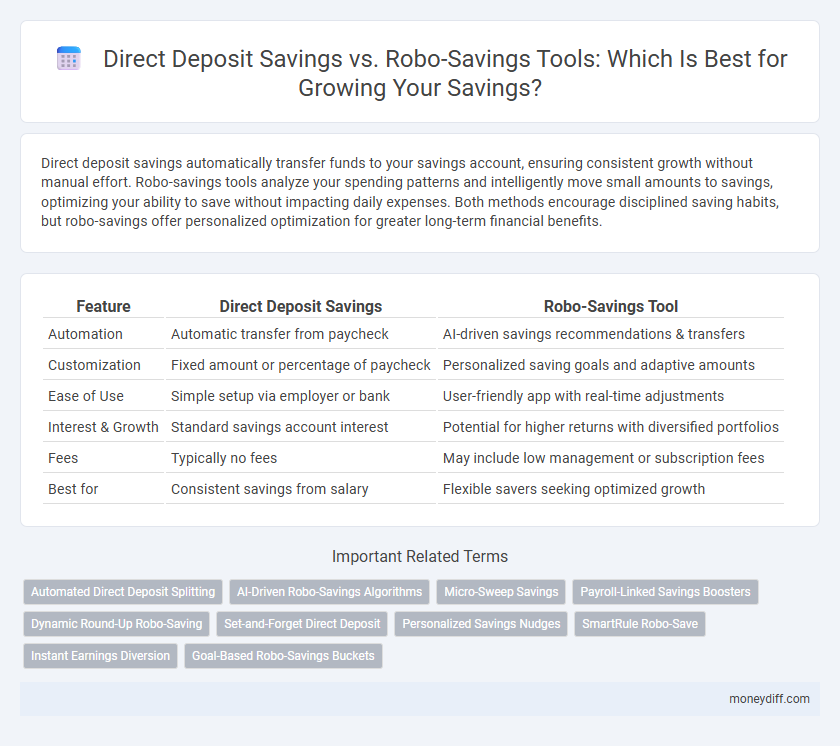 Direct Deposit Savings vs. Robo-Savings Tools: Which Is Best for Growing Your Savings?

Direct deposit savings automatically transfer funds to your savings account, ensuring consistent growth without manual effort. Robo-savings tools analyze your spending patterns and intelligently move small amounts to savings, optimizing your ability to save without impacting daily expenses. Both methods encourage disciplined saving habits, but robo-savings offer personalized optimization for greater long-term financial benefits.

| Feature | Direct Deposit Savings | Robo-Savings Tool |
|---|---|---|
| Automation | Automatic transfer from paycheck | AI-driven savings recommendations & transfers |
| Customization | Fixed amount or percentage of paycheck | Personalized saving goals and adaptive amounts |
| Ease of Use | Simple setup via employer or bank | User-friendly app with real-time adjustments |
| Interest & Growth | Standard savings account interest | Potential for higher returns with diversified portfolios |
| Fees | Typically no fees | May include low management or subscription fees |
| Best for | Consistent savings from salary | Flexible savers seeking optimized growth |

Important Related Terms

Automated Direct Deposit Splitting
AI-Driven Robo-Savings Algorithms
Micro-Sweep Savings
Payroll-Linked Savings Boosters
Dynamic Round-Up Robo-Saving
Set-and-Forget Direct Deposit
Personalized Savings Nudges
SmartRule Robo-Save
Instant Earnings Diversion
Goal-Based Robo-Savings Buckets

moneydiff.com