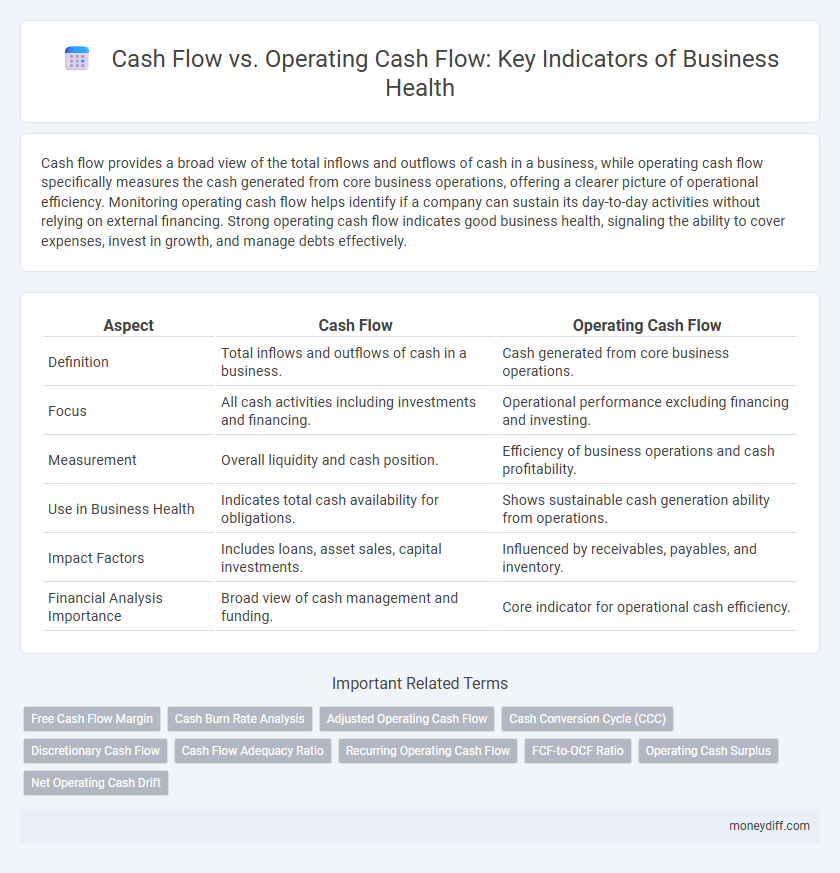 Cash Flow vs. Operating Cash Flow: Key Indicators of Business Health

Cash flow provides a broad view of the total inflows and outflows of cash in a business, while operating cash flow specifically measures the cash generated from core business operations, offering a clearer picture of operational efficiency. Monitoring operating cash flow helps identify if a company can sustain its day-to-day activities without relying on external financing. Strong operating cash flow indicates good business health, signaling the ability to cover expenses, invest in growth, and manage debts effectively.

| Aspect | Cash Flow | Operating Cash Flow |
|---|---|---|
| Definition | Total inflows and outflows of cash in a business. | Cash generated from core business operations. |
| Focus | All cash activities including investments and financing. | Operational performance excluding financing and investing. |
| Measurement | Overall liquidity and cash position. | Efficiency of business operations and cash profitability. |
| Use in Business Health | Indicates total cash availability for obligations. | Shows sustainable cash generation ability from operations. |
| Impact Factors | Includes loans, asset sales, capital investments. | Influenced by receivables, payables, and inventory. |
| Financial Analysis Importance | Broad view of cash management and funding. | Core indicator for operational cash efficiency. |

Important Related Terms

Free Cash Flow Margin
Cash Burn Rate Analysis
Adjusted Operating Cash Flow
Cash Conversion Cycle (CCC)
Discretionary Cash Flow
Cash Flow Adequacy Ratio
Recurring Operating Cash Flow
FCF-to-OCF Ratio
Operating Cash Surplus
Net Operating Cash Drift

moneydiff.com