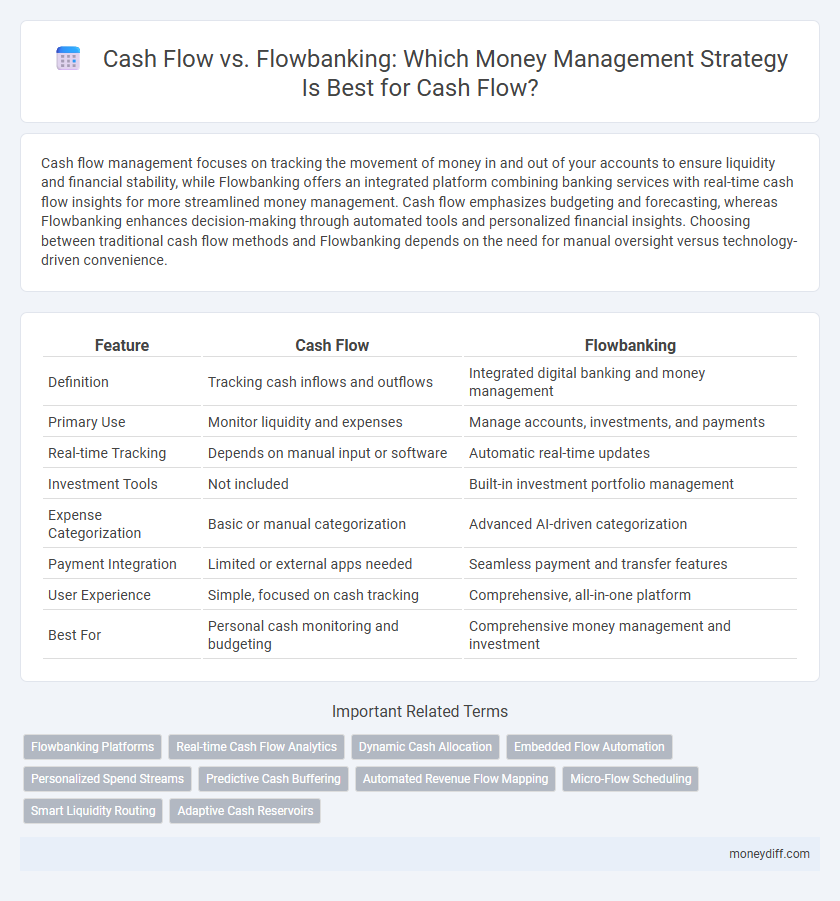 Cash Flow vs. Flowbanking: Which Money Management Strategy Is Best for Cash Flow?

Cash flow management focuses on tracking the movement of money in and out of your accounts to ensure liquidity and financial stability, while Flowbanking offers an integrated platform combining banking services with real-time cash flow insights for more streamlined money management. Cash flow emphasizes budgeting and forecasting, whereas Flowbanking enhances decision-making through automated tools and personalized financial insights. Choosing between traditional cash flow methods and Flowbanking depends on the need for manual oversight versus technology-driven convenience.

| Feature | Cash Flow | Flowbanking |
|---|---|---|
| Definition | Tracking cash inflows and outflows | Integrated digital banking and money management |
| Primary Use | Monitor liquidity and expenses | Manage accounts, investments, and payments |
| Real-time Tracking | Depends on manual input or software | Automatic real-time updates |
| Investment Tools | Not included | Built-in investment portfolio management |
| Expense Categorization | Basic or manual categorization | Advanced AI-driven categorization |
| Payment Integration | Limited or external apps needed | Seamless payment and transfer features |
| User Experience | Simple, focused on cash tracking | Comprehensive, all-in-one platform |
| Best For | Personal cash monitoring and budgeting | Comprehensive money management and investment |

Important Related Terms

Flowbanking Platforms
Real-time Cash Flow Analytics
Dynamic Cash Allocation
Embedded Flow Automation
Personalized Spend Streams
Predictive Cash Buffering
Automated Revenue Flow Mapping
Micro-Flow Scheduling
Smart Liquidity Routing
Adaptive Cash Reservoirs

moneydiff.com