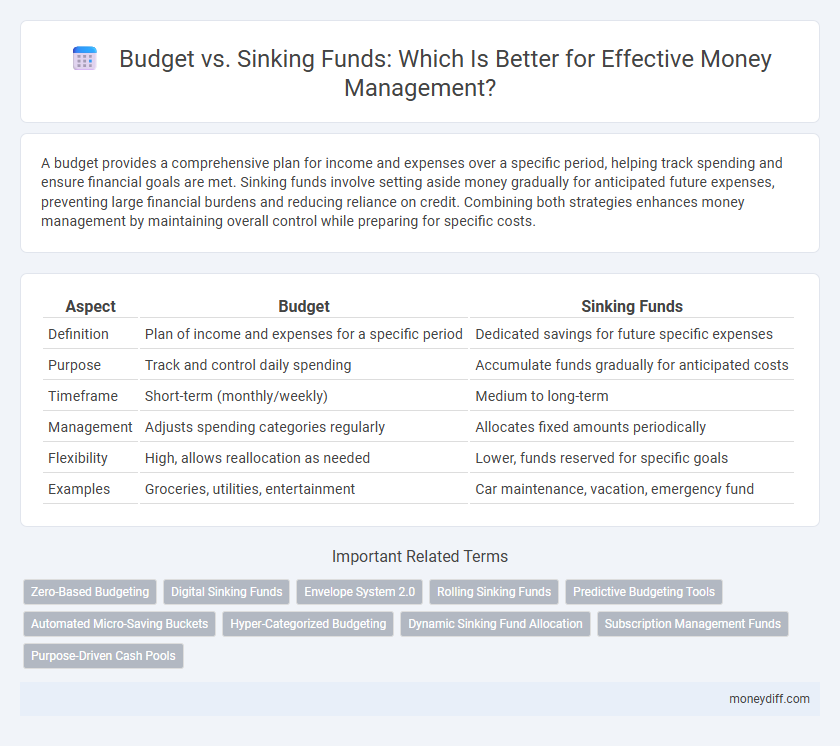 Budget vs. Sinking Funds: Which Is Better for Effective Money Management?

A budget provides a comprehensive plan for income and expenses over a specific period, helping track spending and ensure financial goals are met. Sinking funds involve setting aside money gradually for anticipated future expenses, preventing large financial burdens and reducing reliance on credit. Combining both strategies enhances money management by maintaining overall control while preparing for specific costs.

| Aspect | Budget | Sinking Funds |
|---|---|---|
| Definition | Plan of income and expenses for a specific period | Dedicated savings for future specific expenses |
| Purpose | Track and control daily spending | Accumulate funds gradually for anticipated costs |
| Timeframe | Short-term (monthly/weekly) | Medium to long-term |
| Management | Adjusts spending categories regularly | Allocates fixed amounts periodically |
| Flexibility | High, allows reallocation as needed | Lower, funds reserved for specific goals |
| Examples | Groceries, utilities, entertainment | Car maintenance, vacation, emergency fund |

Important Related Terms

Zero-Based Budgeting
Digital Sinking Funds
Envelope System 2.0
Rolling Sinking Funds
Predictive Budgeting Tools
Automated Micro-Saving Buckets
Hyper-Categorized Budgeting
Dynamic Sinking Fund Allocation
Subscription Management Funds
Purpose-Driven Cash Pools

moneydiff.com