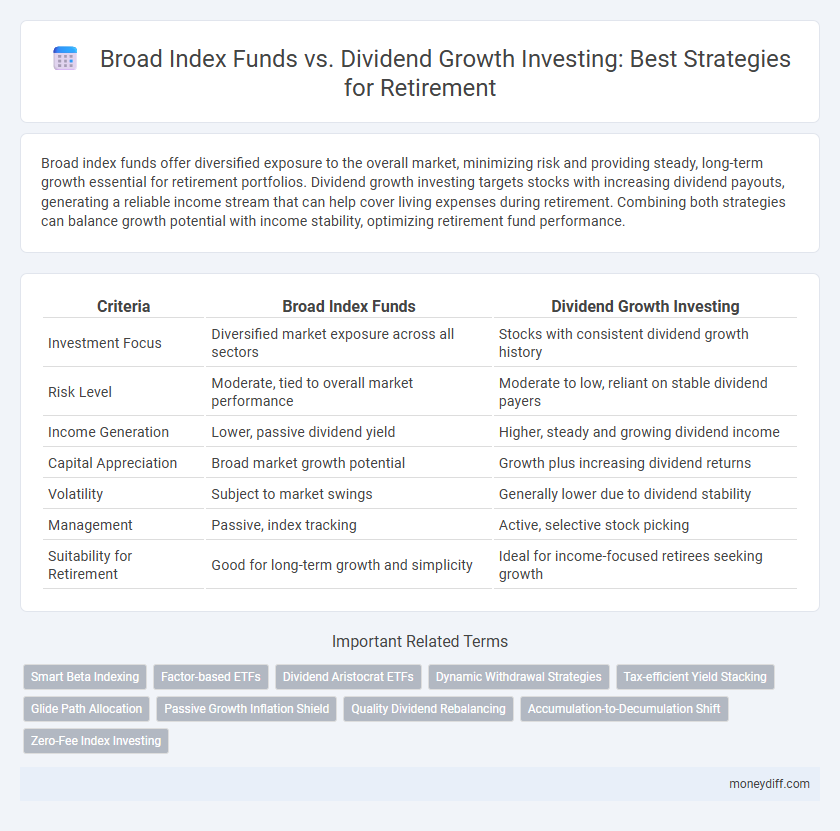 Broad Index Funds vs. Dividend Growth Investing: Best Strategies for Retirement

Broad index funds offer diversified exposure to the overall market, minimizing risk and providing steady, long-term growth essential for retirement portfolios. Dividend growth investing targets stocks with increasing dividend payouts, generating a reliable income stream that can help cover living expenses during retirement. Combining both strategies can balance growth potential with income stability, optimizing retirement fund performance.

| Criteria | Broad Index Funds | Dividend Growth Investing |
|---|---|---|
| Investment Focus | Diversified market exposure across all sectors | Stocks with consistent dividend growth history |
| Risk Level | Moderate, tied to overall market performance | Moderate to low, reliant on stable dividend payers |
| Income Generation | Lower, passive dividend yield | Higher, steady and growing dividend income |
| Capital Appreciation | Broad market growth potential | Growth plus increasing dividend returns |
| Volatility | Subject to market swings | Generally lower due to dividend stability |
| Management | Passive, index tracking | Active, selective stock picking |
| Suitability for Retirement | Good for long-term growth and simplicity | Ideal for income-focused retirees seeking growth |

Important Related Terms

Smart Beta Indexing
Factor-based ETFs
Dividend Aristocrat ETFs
Dynamic Withdrawal Strategies
Tax-efficient Yield Stacking
Glide Path Allocation
Passive Growth Inflation Shield
Quality Dividend Rebalancing
Accumulation-to-Decumulation Shift
Zero-Fee Index Investing

moneydiff.com