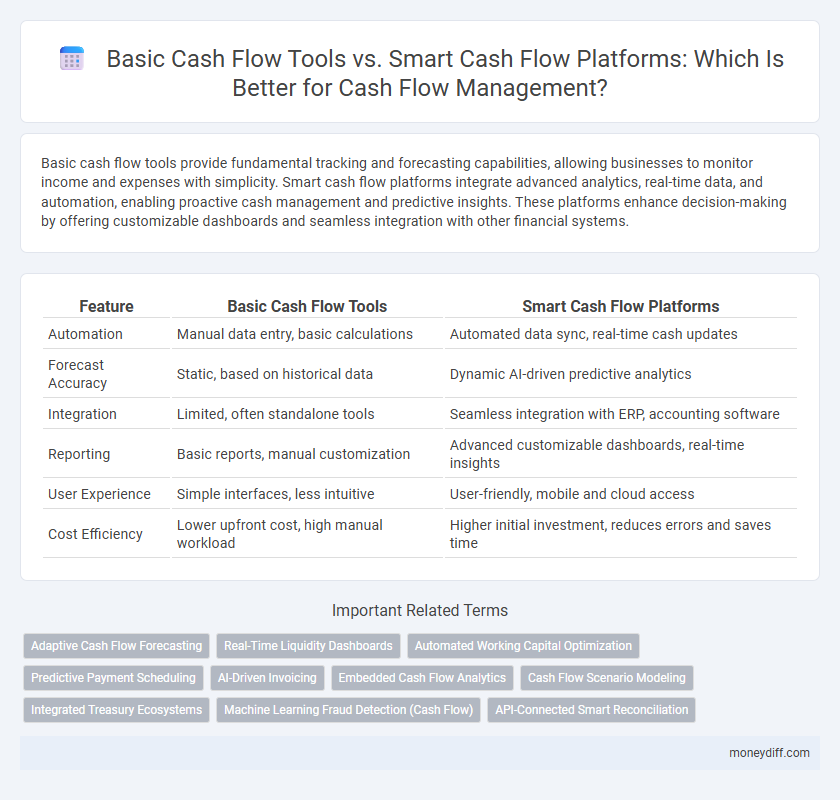 Basic Cash Flow Tools vs. Smart Cash Flow Platforms: Which Is Better for Cash Flow Management?

Basic cash flow tools provide fundamental tracking and forecasting capabilities, allowing businesses to monitor income and expenses with simplicity. Smart cash flow platforms integrate advanced analytics, real-time data, and automation, enabling proactive cash management and predictive insights. These platforms enhance decision-making by offering customizable dashboards and seamless integration with other financial systems.

| Feature | Basic Cash Flow Tools | Smart Cash Flow Platforms |
|---|---|---|
| Automation | Manual data entry, basic calculations | Automated data sync, real-time cash updates |
| Forecast Accuracy | Static, based on historical data | Dynamic AI-driven predictive analytics |
| Integration | Limited, often standalone tools | Seamless integration with ERP, accounting software |
| Reporting | Basic reports, manual customization | Advanced customizable dashboards, real-time insights |
| User Experience | Simple interfaces, less intuitive | User-friendly, mobile and cloud access |
| Cost Efficiency | Lower upfront cost, high manual workload | Higher initial investment, reduces errors and saves time |

Important Related Terms

Adaptive Cash Flow Forecasting
Real-Time Liquidity Dashboards
Automated Working Capital Optimization
Predictive Payment Scheduling
AI-Driven Invoicing
Embedded Cash Flow Analytics
Cash Flow Scenario Modeling
Integrated Treasury Ecosystems
Machine Learning Fraud Detection (Cash Flow)
API-Connected Smart Reconciliation

moneydiff.com