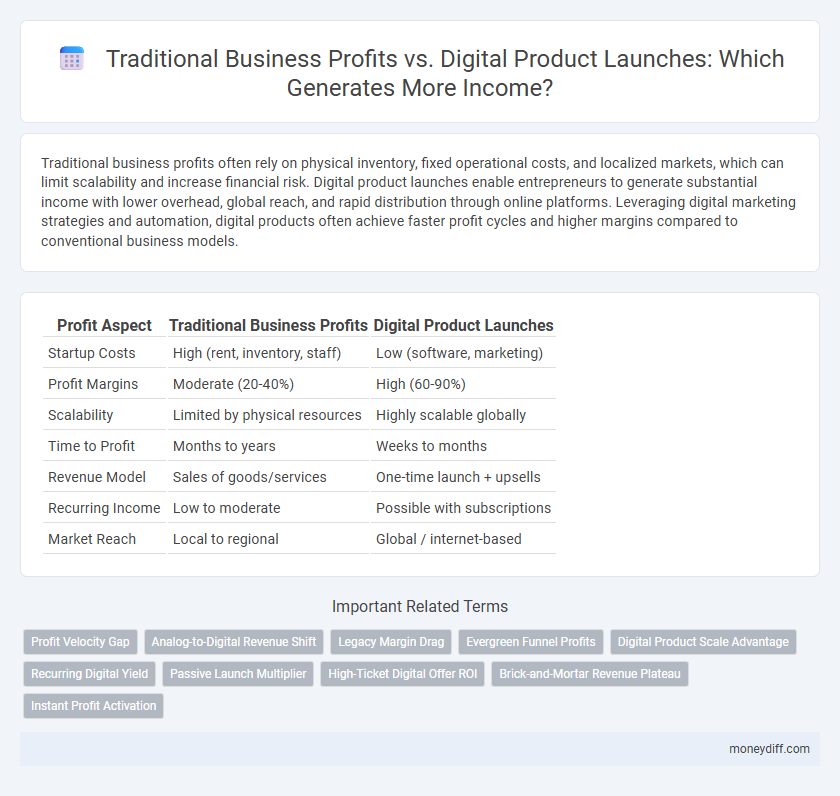 Traditional Business Profits vs. Digital Product Launches: Which Generates More Income?

Traditional business profits often rely on physical inventory, fixed operational costs, and localized markets, which can limit scalability and increase financial risk. Digital product launches enable entrepreneurs to generate substantial income with lower overhead, global reach, and rapid distribution through online platforms. Leveraging digital marketing strategies and automation, digital products often achieve faster profit cycles and higher margins compared to conventional business models.

| Profit Aspect | Traditional Business Profits | Digital Product Launches |
|---|---|---|
| Startup Costs | High (rent, inventory, staff) | Low (software, marketing) |
| Profit Margins | Moderate (20-40%) | High (60-90%) |
| Scalability | Limited by physical resources | Highly scalable globally |
| Time to Profit | Months to years | Weeks to months |
| Revenue Model | Sales of goods/services | One-time launch + upsells |
| Recurring Income | Low to moderate | Possible with subscriptions |
| Market Reach | Local to regional | Global / internet-based |

Important Related Terms

Profit Velocity Gap
Analog-to-Digital Revenue Shift
Legacy Margin Drag
Evergreen Funnel Profits
Digital Product Scale Advantage
Recurring Digital Yield
Passive Launch Multiplier
High-Ticket Digital Offer ROI
Brick-and-Mortar Revenue Plateau
Instant Profit Activation

moneydiff.com