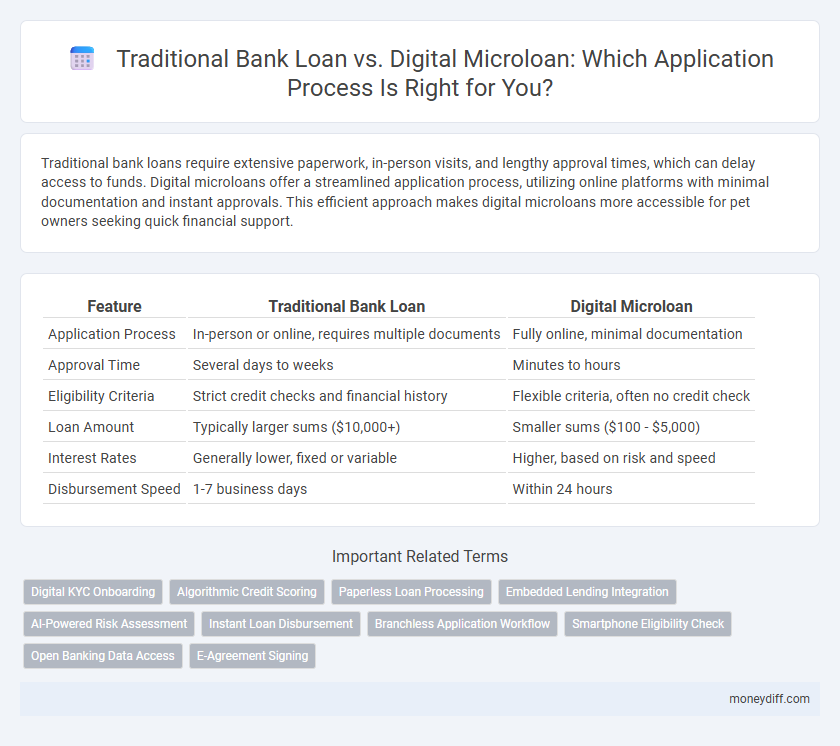 Traditional Bank Loan vs. Digital Microloan: Which Application Process Is Right for You?

Traditional bank loans require extensive paperwork, in-person visits, and lengthy approval times, which can delay access to funds. Digital microloans offer a streamlined application process, utilizing online platforms with minimal documentation and instant approvals. This efficient approach makes digital microloans more accessible for pet owners seeking quick financial support.

| Feature | Traditional Bank Loan | Digital Microloan |
|---|---|---|
| Application Process | In-person or online, requires multiple documents | Fully online, minimal documentation |
| Approval Time | Several days to weeks | Minutes to hours |
| Eligibility Criteria | Strict credit checks and financial history | Flexible criteria, often no credit check |
| Loan Amount | Typically larger sums ($10,000+) | Smaller sums ($100 - $5,000) |
| Interest Rates | Generally lower, fixed or variable | Higher, based on risk and speed |
| Disbursement Speed | 1-7 business days | Within 24 hours |

Important Related Terms

Digital KYC Onboarding
Algorithmic Credit Scoring
Paperless Loan Processing
Embedded Lending Integration
AI-Powered Risk Assessment
Instant Loan Disbursement
Branchless Application Workflow
Smartphone Eligibility Check
Open Banking Data Access
E-Agreement Signing

moneydiff.com