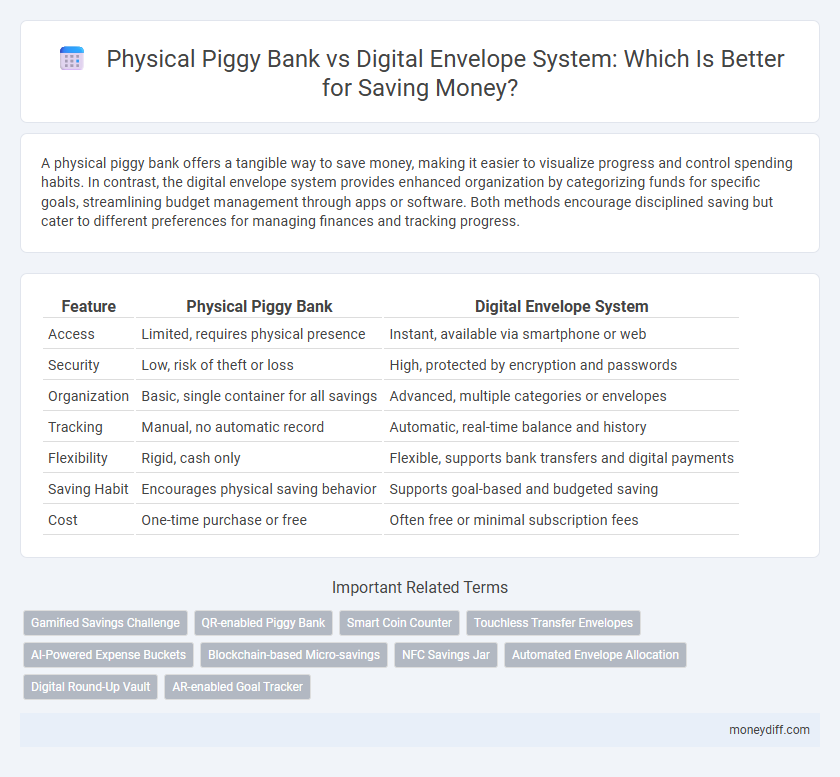 Physical Piggy Bank vs Digital Envelope System: Which Is Better for Saving Money?

A physical piggy bank offers a tangible way to save money, making it easier to visualize progress and control spending habits. In contrast, the digital envelope system provides enhanced organization by categorizing funds for specific goals, streamlining budget management through apps or software. Both methods encourage disciplined saving but cater to different preferences for managing finances and tracking progress.

| Feature | Physical Piggy Bank | Digital Envelope System |
|---|---|---|
| Access | Limited, requires physical presence | Instant, available via smartphone or web |
| Security | Low, risk of theft or loss | High, protected by encryption and passwords |
| Organization | Basic, single container for all savings | Advanced, multiple categories or envelopes |
| Tracking | Manual, no automatic record | Automatic, real-time balance and history |
| Flexibility | Rigid, cash only | Flexible, supports bank transfers and digital payments |
| Saving Habit | Encourages physical saving behavior | Supports goal-based and budgeted saving |
| Cost | One-time purchase or free | Often free or minimal subscription fees |

Important Related Terms

Gamified Savings Challenge
QR-enabled Piggy Bank
Smart Coin Counter
Touchless Transfer Envelopes
AI-Powered Expense Buckets
Blockchain-based Micro-savings
NFC Savings Jar
Automated Envelope Allocation
Digital Round-Up Vault
AR-enabled Goal Tracker

moneydiff.com