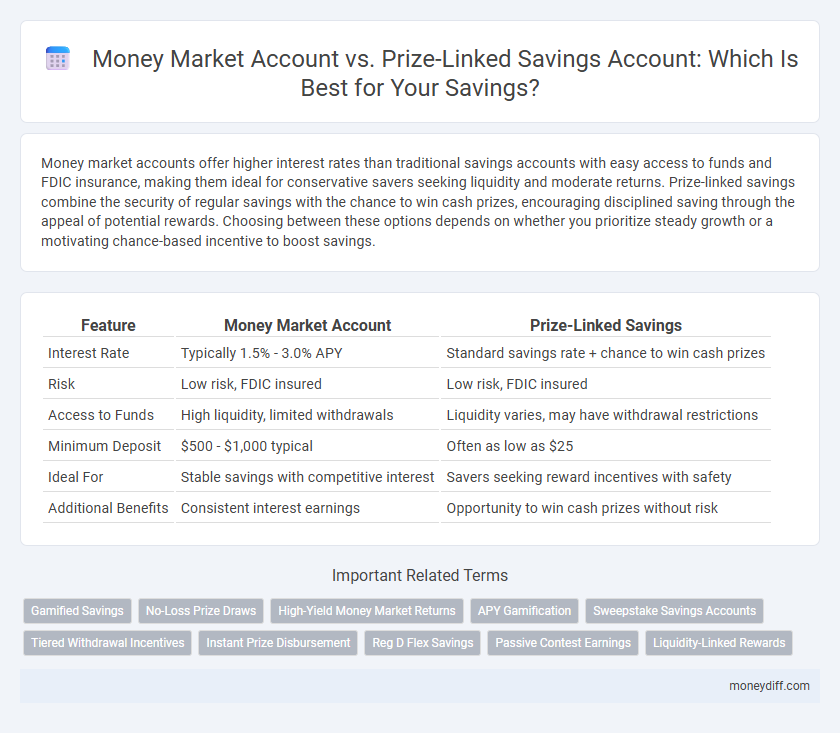 Money Market Account vs. Prize-Linked Savings Account: Which Is Best for Your Savings?

Money market accounts offer higher interest rates than traditional savings accounts with easy access to funds and FDIC insurance, making them ideal for conservative savers seeking liquidity and moderate returns. Prize-linked savings combine the security of regular savings with the chance to win cash prizes, encouraging disciplined saving through the appeal of potential rewards. Choosing between these options depends on whether you prioritize steady growth or a motivating chance-based incentive to boost savings.

| Feature | Money Market Account | Prize-Linked Savings |
|---|---|---|
| Interest Rate | Typically 1.5% - 3.0% APY | Standard savings rate + chance to win cash prizes |
| Risk | Low risk, FDIC insured | Low risk, FDIC insured |
| Access to Funds | High liquidity, limited withdrawals | Liquidity varies, may have withdrawal restrictions |
| Minimum Deposit | \$500 - \$1,000 typical | Often as low as \$25 |
| Ideal For | Stable savings with competitive interest | Savers seeking reward incentives with safety |
| Additional Benefits | Consistent interest earnings | Opportunity to win cash prizes without risk |

Important Related Terms

Gamified Savings
No-Loss Prize Draws
High-Yield Money Market Returns
APY Gamification
Sweepstake Savings Accounts
Tiered Withdrawal Incentives
Instant Prize Disbursement
Reg D Flex Savings
Passive Contest Earnings
Liquidity-Linked Rewards

moneydiff.com