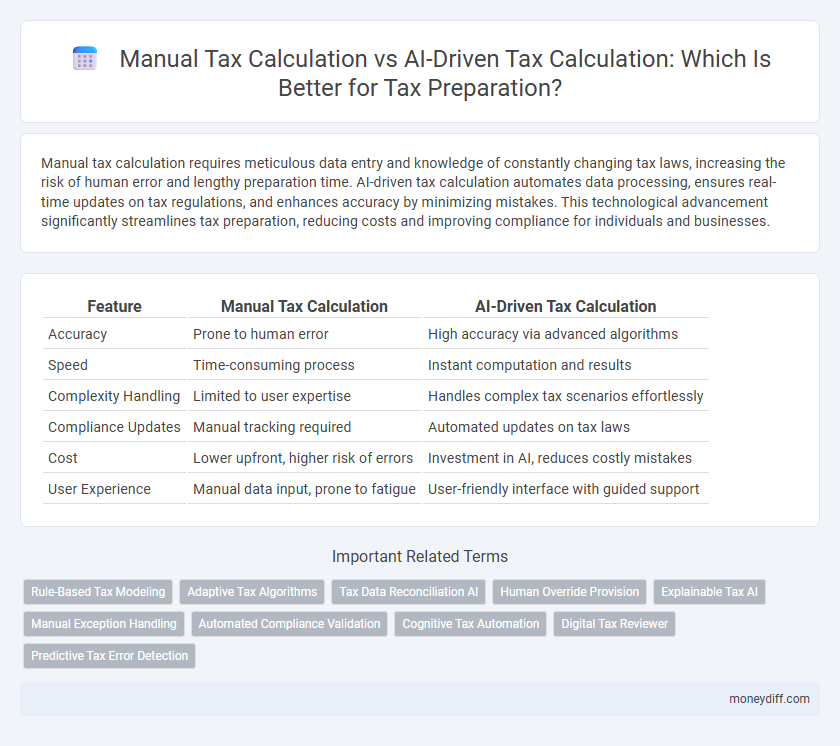 Manual Tax Calculation vs AI-Driven Tax Calculation: Which Is Better for Tax Preparation?

Manual tax calculation requires meticulous data entry and knowledge of constantly changing tax laws, increasing the risk of human error and lengthy preparation time. AI-driven tax calculation automates data processing, ensures real-time updates on tax regulations, and enhances accuracy by minimizing mistakes. This technological advancement significantly streamlines tax preparation, reducing costs and improving compliance for individuals and businesses.

| Feature | Manual Tax Calculation | AI-Driven Tax Calculation |
|---|---|---|
| Accuracy | Prone to human error | High accuracy via advanced algorithms |
| Speed | Time-consuming process | Instant computation and results |
| Complexity Handling | Limited to user expertise | Handles complex tax scenarios effortlessly |
| Compliance Updates | Manual tracking required | Automated updates on tax laws |
| Cost | Lower upfront, higher risk of errors | Investment in AI, reduces costly mistakes |
| User Experience | Manual data input, prone to fatigue | User-friendly interface with guided support |

Important Related Terms

Rule-Based Tax Modeling
Adaptive Tax Algorithms
Tax Data Reconciliation AI
Human Override Provision
Explainable Tax AI
Manual Exception Handling
Automated Compliance Validation
Cognitive Tax Automation
Digital Tax Reviewer
Predictive Tax Error Detection

moneydiff.com