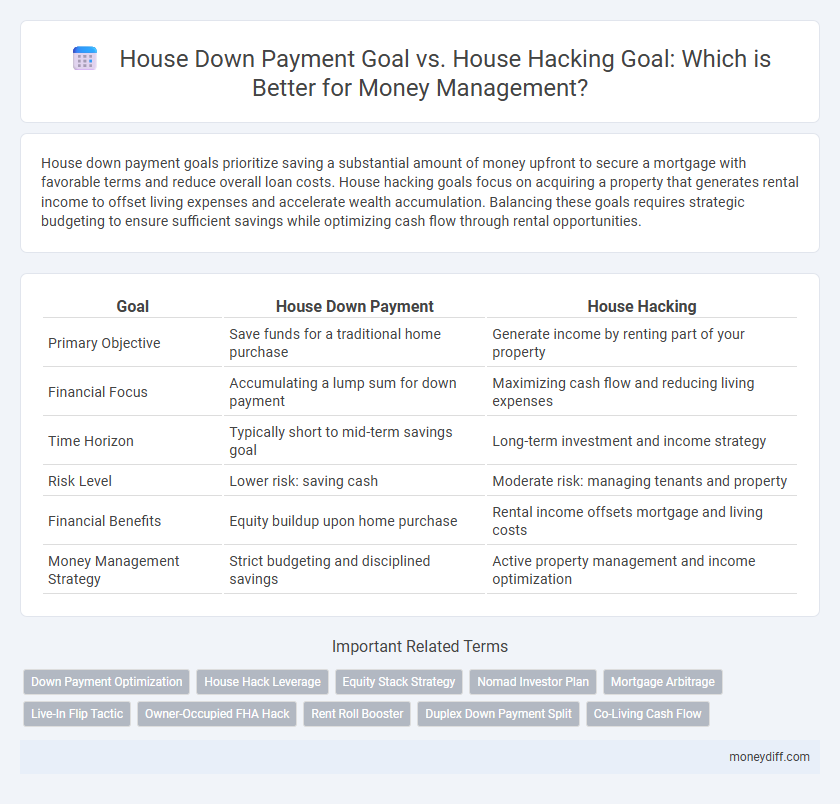 House Down Payment Goal vs. House Hacking Goal: Which is Better for Money Management?

House down payment goals prioritize saving a substantial amount of money upfront to secure a mortgage with favorable terms and reduce overall loan costs. House hacking goals focus on acquiring a property that generates rental income to offset living expenses and accelerate wealth accumulation. Balancing these goals requires strategic budgeting to ensure sufficient savings while optimizing cash flow through rental opportunities.

| Goal | House Down Payment | House Hacking |
|---|---|---|
| Primary Objective | Save funds for a traditional home purchase | Generate income by renting part of your property |
| Financial Focus | Accumulating a lump sum for down payment | Maximizing cash flow and reducing living expenses |
| Time Horizon | Typically short to mid-term savings goal | Long-term investment and income strategy |
| Risk Level | Lower risk: saving cash | Moderate risk: managing tenants and property |
| Financial Benefits | Equity buildup upon home purchase | Rental income offsets mortgage and living costs |
| Money Management Strategy | Strict budgeting and disciplined savings | Active property management and income optimization |

Important Related Terms

Down Payment Optimization
House Hack Leverage
Equity Stack Strategy
Nomad Investor Plan
Mortgage Arbitrage
Live-In Flip Tactic
Owner-Occupied FHA Hack
Rent Roll Booster
Duplex Down Payment Split
Co-Living Cash Flow

moneydiff.com