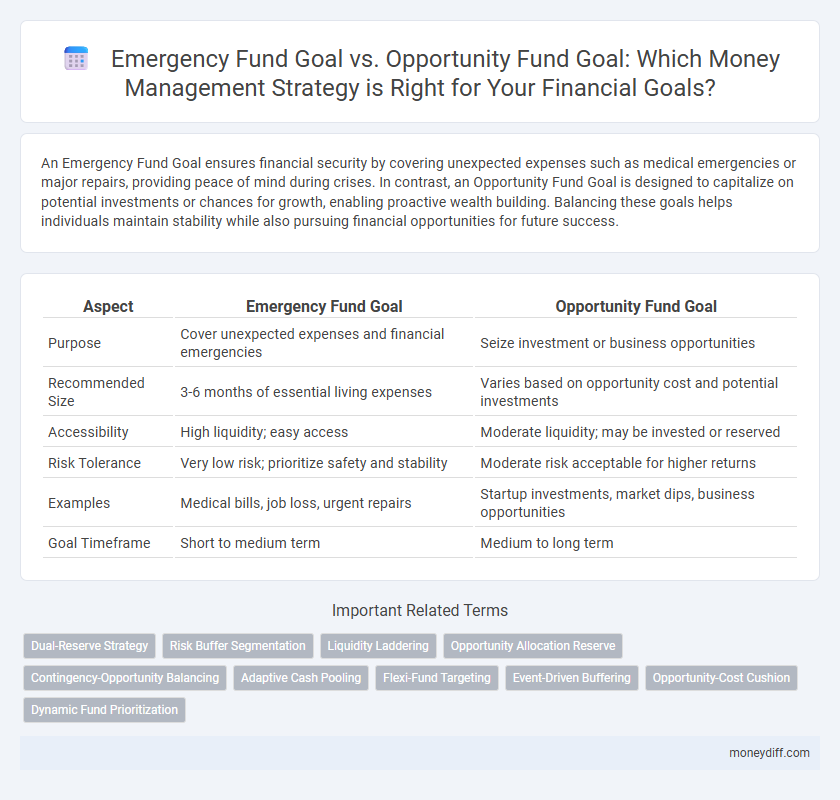 Emergency Fund Goal vs. Opportunity Fund Goal: Which Money Management Strategy is Right for Your Financial Goals?

An Emergency Fund Goal ensures financial security by covering unexpected expenses such as medical emergencies or major repairs, providing peace of mind during crises. In contrast, an Opportunity Fund Goal is designed to capitalize on potential investments or chances for growth, enabling proactive wealth building. Balancing these goals helps individuals maintain stability while also pursuing financial opportunities for future success.

| Aspect | Emergency Fund Goal | Opportunity Fund Goal |
|---|---|---|
| Purpose | Cover unexpected expenses and financial emergencies | Seize investment or business opportunities |
| Recommended Size | 3-6 months of essential living expenses | Varies based on opportunity cost and potential investments |
| Accessibility | High liquidity; easy access | Moderate liquidity; may be invested or reserved |
| Risk Tolerance | Very low risk; prioritize safety and stability | Moderate risk acceptable for higher returns |
| Examples | Medical bills, job loss, urgent repairs | Startup investments, market dips, business opportunities |
| Goal Timeframe | Short to medium term | Medium to long term |

Important Related Terms

Dual-Reserve Strategy
Risk Buffer Segmentation
Liquidity Laddering
Opportunity Allocation Reserve
Contingency-Opportunity Balancing
Adaptive Cash Pooling
Flexi-Fund Targeting
Event-Driven Buffering
Opportunity-Cost Cushion
Dynamic Fund Prioritization

moneydiff.com