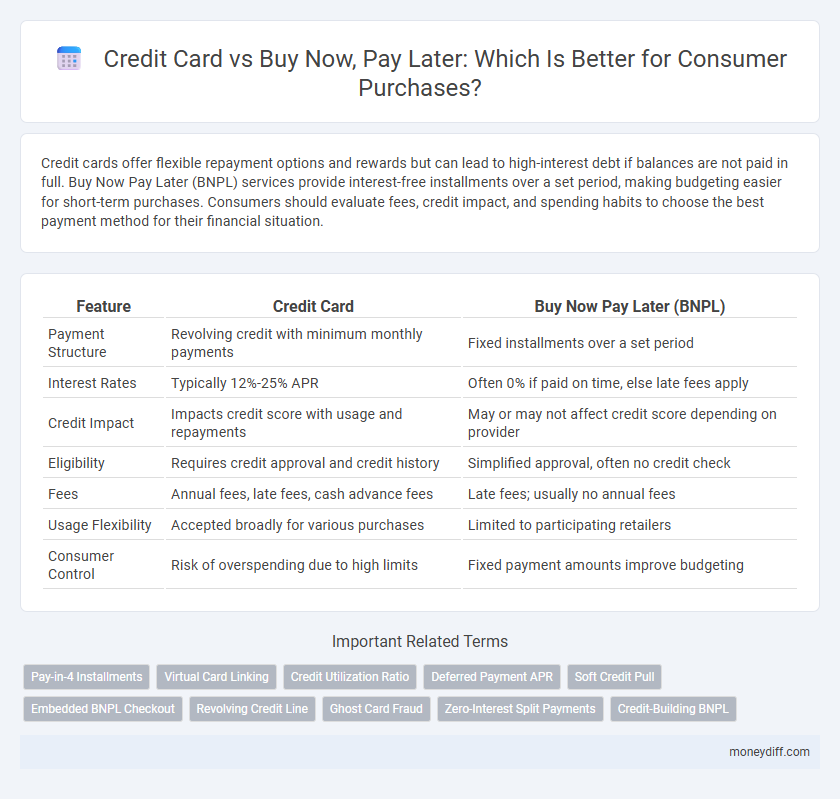 Credit Card vs Buy Now, Pay Later: Which Is Better for Consumer Purchases?

Credit cards offer flexible repayment options and rewards but can lead to high-interest debt if balances are not paid in full. Buy Now Pay Later (BNPL) services provide interest-free installments over a set period, making budgeting easier for short-term purchases. Consumers should evaluate fees, credit impact, and spending habits to choose the best payment method for their financial situation.

| Feature | Credit Card | Buy Now Pay Later (BNPL) |
|---|---|---|
| Payment Structure | Revolving credit with minimum monthly payments | Fixed installments over a set period |
| Interest Rates | Typically 12%-25% APR | Often 0% if paid on time, else late fees apply |
| Credit Impact | Impacts credit score with usage and repayments | May or may not affect credit score depending on provider |
| Eligibility | Requires credit approval and credit history | Simplified approval, often no credit check |
| Fees | Annual fees, late fees, cash advance fees | Late fees; usually no annual fees |
| Usage Flexibility | Accepted broadly for various purchases | Limited to participating retailers |
| Consumer Control | Risk of overspending due to high limits | Fixed payment amounts improve budgeting |

Important Related Terms

Pay-in-4 Installments
Virtual Card Linking
Credit Utilization Ratio
Deferred Payment APR
Soft Credit Pull
Embedded BNPL Checkout
Revolving Credit Line
Ghost Card Fraud
Zero-Interest Split Payments
Credit-Building BNPL

moneydiff.com