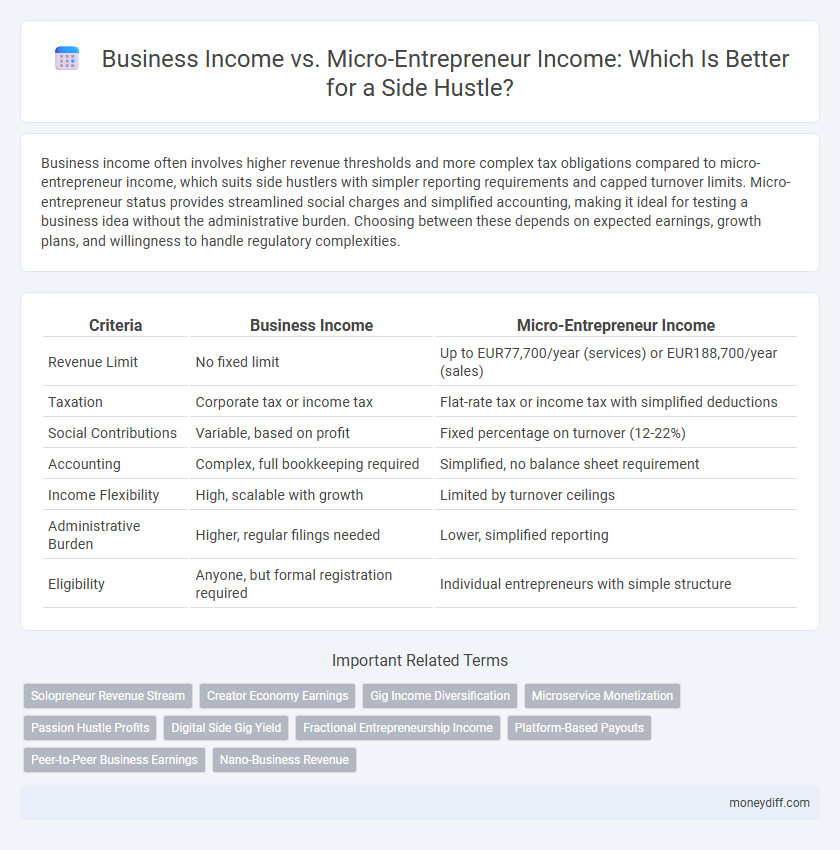 Business Income vs. Micro-Entrepreneur Income: Which Is Better for a Side Hustle?

Business income often involves higher revenue thresholds and more complex tax obligations compared to micro-entrepreneur income, which suits side hustlers with simpler reporting requirements and capped turnover limits. Micro-entrepreneur status provides streamlined social charges and simplified accounting, making it ideal for testing a business idea without the administrative burden. Choosing between these depends on expected earnings, growth plans, and willingness to handle regulatory complexities.

| Criteria | Business Income | Micro-Entrepreneur Income |
|---|---|---|
| Revenue Limit | No fixed limit | Up to EUR77,700/year (services) or EUR188,700/year (sales) |
| Taxation | Corporate tax or income tax | Flat-rate tax or income tax with simplified deductions |
| Social Contributions | Variable, based on profit | Fixed percentage on turnover (12-22%) |
| Accounting | Complex, full bookkeeping required | Simplified, no balance sheet requirement |
| Income Flexibility | High, scalable with growth | Limited by turnover ceilings |
| Administrative Burden | Higher, regular filings needed | Lower, simplified reporting |
| Eligibility | Anyone, but formal registration required | Individual entrepreneurs with simple structure |

Important Related Terms

Solopreneur Revenue Stream
Creator Economy Earnings
Gig Income Diversification
Microservice Monetization
Passion Hustle Profits
Digital Side Gig Yield
Fractional Entrepreneurship Income
Platform-Based Payouts
Peer-to-Peer Business Earnings
Nano-Business Revenue

moneydiff.com