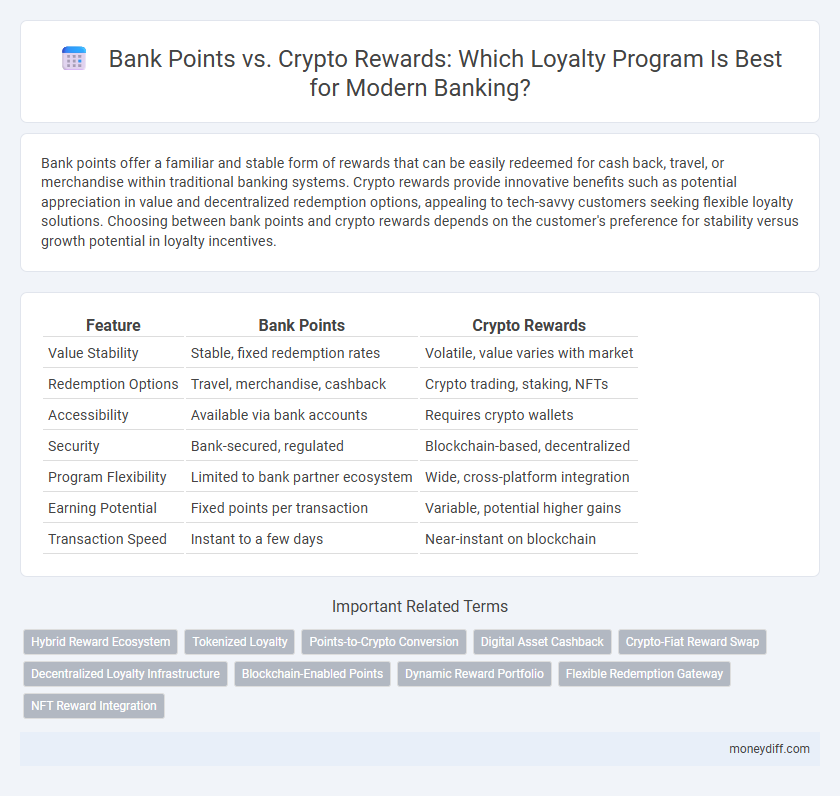 Bank Points vs. Crypto Rewards: Which Loyalty Program Is Best for Modern Banking?

Bank points offer a familiar and stable form of rewards that can be easily redeemed for cash back, travel, or merchandise within traditional banking systems. Crypto rewards provide innovative benefits such as potential appreciation in value and decentralized redemption options, appealing to tech-savvy customers seeking flexible loyalty solutions. Choosing between bank points and crypto rewards depends on the customer's preference for stability versus growth potential in loyalty incentives.

| Feature | Bank Points | Crypto Rewards |
|---|---|---|
| Value Stability | Stable, fixed redemption rates | Volatile, value varies with market |
| Redemption Options | Travel, merchandise, cashback | Crypto trading, staking, NFTs |
| Accessibility | Available via bank accounts | Requires crypto wallets |
| Security | Bank-secured, regulated | Blockchain-based, decentralized |
| Program Flexibility | Limited to bank partner ecosystem | Wide, cross-platform integration |
| Earning Potential | Fixed points per transaction | Variable, potential higher gains |
| Transaction Speed | Instant to a few days | Near-instant on blockchain |

Important Related Terms

Hybrid Reward Ecosystem
Tokenized Loyalty
Points-to-Crypto Conversion
Digital Asset Cashback
Crypto-Fiat Reward Swap
Decentralized Loyalty Infrastructure
Blockchain-Enabled Points
Dynamic Reward Portfolio
Flexible Redemption Gateway
NFT Reward Integration

moneydiff.com