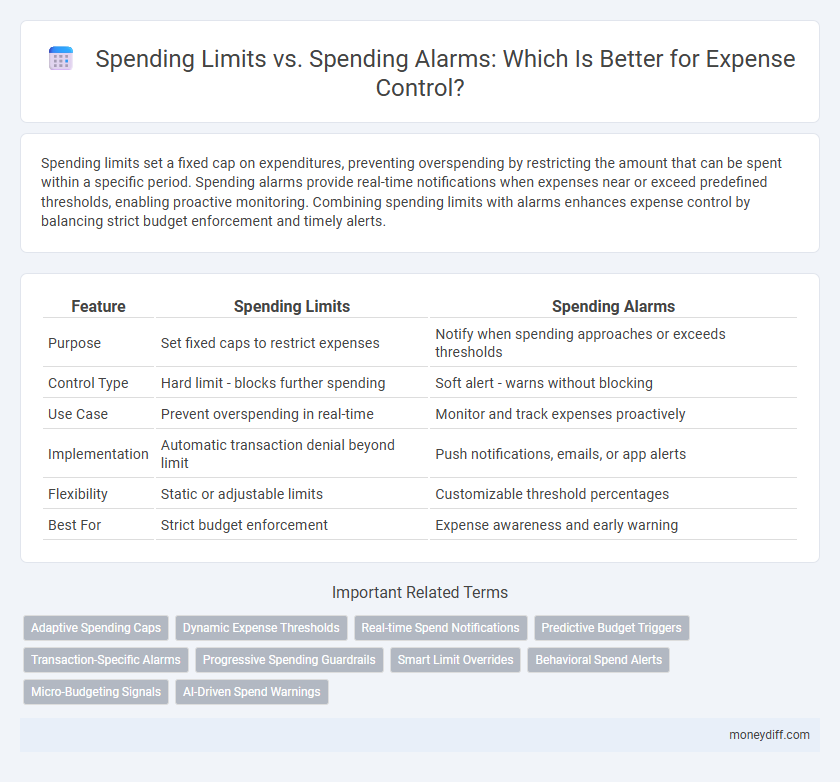 Spending Limits vs. Spending Alarms: Which Is Better for Expense Control?

Spending limits set a fixed cap on expenditures, preventing overspending by restricting the amount that can be spent within a specific period. Spending alarms provide real-time notifications when expenses near or exceed predefined thresholds, enabling proactive monitoring. Combining spending limits with alarms enhances expense control by balancing strict budget enforcement and timely alerts.

| Feature | Spending Limits | Spending Alarms |
|---|---|---|
| Purpose | Set fixed caps to restrict expenses | Notify when spending approaches or exceeds thresholds |
| Control Type | Hard limit - blocks further spending | Soft alert - warns without blocking |
| Use Case | Prevent overspending in real-time | Monitor and track expenses proactively |
| Implementation | Automatic transaction denial beyond limit | Push notifications, emails, or app alerts |
| Flexibility | Static or adjustable limits | Customizable threshold percentages |
| Best For | Strict budget enforcement | Expense awareness and early warning |

Important Related Terms

Adaptive Spending Caps
Dynamic Expense Thresholds
Real-time Spend Notifications
Predictive Budget Triggers
Transaction-Specific Alarms
Progressive Spending Guardrails
Smart Limit Overrides
Behavioral Spend Alerts
Micro-Budgeting Signals
AI-Driven Spend Warnings

moneydiff.com