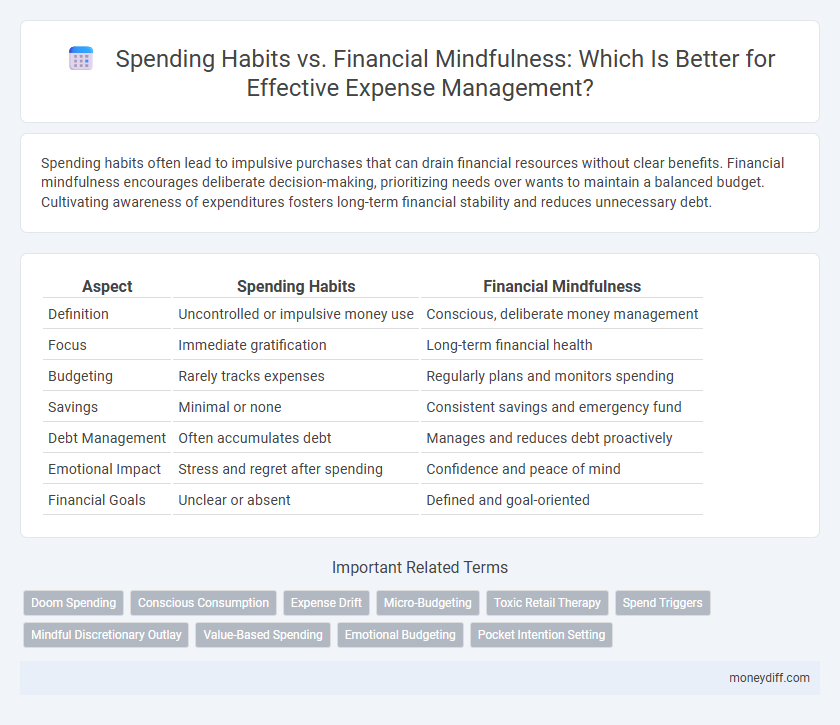 Spending Habits vs. Financial Mindfulness: Which Is Better for Effective Expense Management?

Spending habits often lead to impulsive purchases that can drain financial resources without clear benefits. Financial mindfulness encourages deliberate decision-making, prioritizing needs over wants to maintain a balanced budget. Cultivating awareness of expenditures fosters long-term financial stability and reduces unnecessary debt.

| Aspect | Spending Habits | Financial Mindfulness |
|---|---|---|
| Definition | Uncontrolled or impulsive money use | Conscious, deliberate money management |
| Focus | Immediate gratification | Long-term financial health |
| Budgeting | Rarely tracks expenses | Regularly plans and monitors spending |
| Savings | Minimal or none | Consistent savings and emergency fund |
| Debt Management | Often accumulates debt | Manages and reduces debt proactively |
| Emotional Impact | Stress and regret after spending | Confidence and peace of mind |
| Financial Goals | Unclear or absent | Defined and goal-oriented |

Important Related Terms

Doom Spending
Conscious Consumption
Expense Drift
Micro-Budgeting
Toxic Retail Therapy
Spend Triggers
Mindful Discretionary Outlay
Value-Based Spending
Emotional Budgeting
Pocket Intention Setting

moneydiff.com