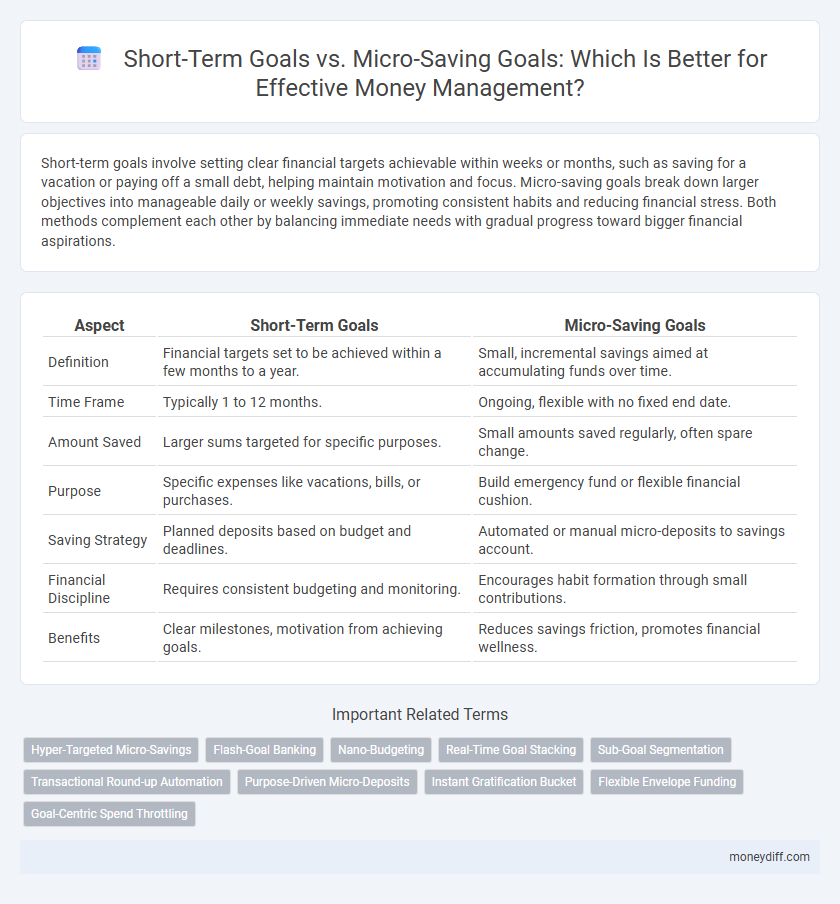 Short-Term Goals vs. Micro-Saving Goals: Which Is Better for Effective Money Management?

Short-term goals involve setting clear financial targets achievable within weeks or months, such as saving for a vacation or paying off a small debt, helping maintain motivation and focus. Micro-saving goals break down larger objectives into manageable daily or weekly savings, promoting consistent habits and reducing financial stress. Both methods complement each other by balancing immediate needs with gradual progress toward bigger financial aspirations.

| Aspect | Short-Term Goals | Micro-Saving Goals |
|---|---|---|
| Definition | Financial targets set to be achieved within a few months to a year. | Small, incremental savings aimed at accumulating funds over time. |
| Time Frame | Typically 1 to 12 months. | Ongoing, flexible with no fixed end date. |
| Amount Saved | Larger sums targeted for specific purposes. | Small amounts saved regularly, often spare change. |
| Purpose | Specific expenses like vacations, bills, or purchases. | Build emergency fund or flexible financial cushion. |
| Saving Strategy | Planned deposits based on budget and deadlines. | Automated or manual micro-deposits to savings account. |
| Financial Discipline | Requires consistent budgeting and monitoring. | Encourages habit formation through small contributions. |
| Benefits | Clear milestones, motivation from achieving goals. | Reduces savings friction, promotes financial wellness. |

Important Related Terms

Hyper-Targeted Micro-Savings
Flash-Goal Banking
Nano-Budgeting
Real-Time Goal Stacking
Sub-Goal Segmentation
Transactional Round-up Automation
Purpose-Driven Micro-Deposits
Instant Gratification Bucket
Flexible Envelope Funding
Goal-Centric Spend Throttling

moneydiff.com