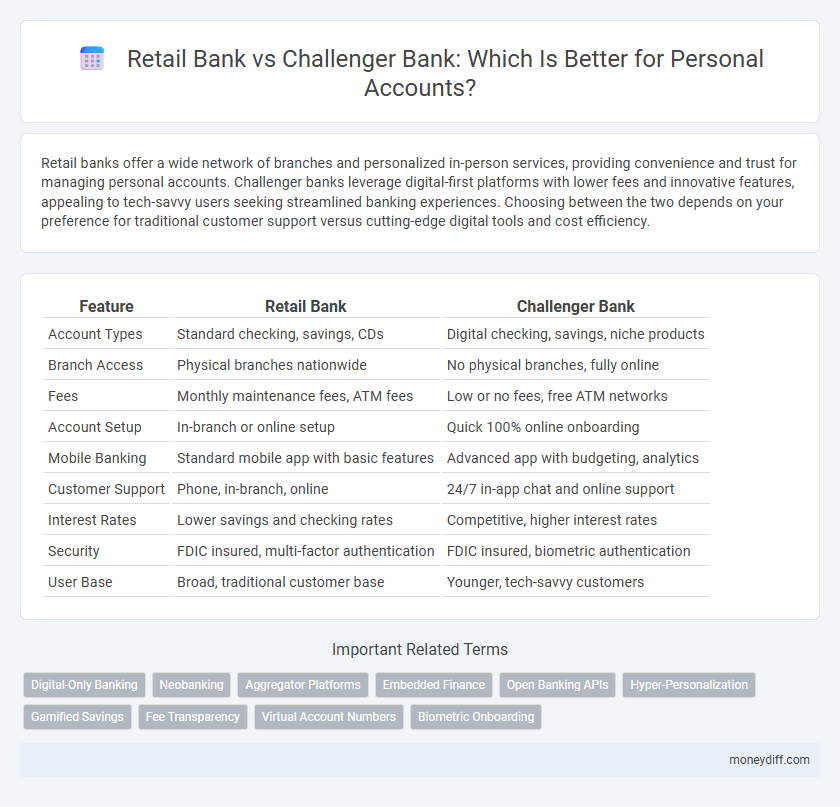 Retail Bank vs Challenger Bank: Which Is Better for Personal Accounts?

Retail banks offer a wide network of branches and personalized in-person services, providing convenience and trust for managing personal accounts. Challenger banks leverage digital-first platforms with lower fees and innovative features, appealing to tech-savvy users seeking streamlined banking experiences. Choosing between the two depends on your preference for traditional customer support versus cutting-edge digital tools and cost efficiency.

| Feature | Retail Bank | Challenger Bank |
|---|---|---|
| Account Types | Standard checking, savings, CDs | Digital checking, savings, niche products |
| Branch Access | Physical branches nationwide | No physical branches, fully online |
| Fees | Monthly maintenance fees, ATM fees | Low or no fees, free ATM networks |
| Account Setup | In-branch or online setup | Quick 100% online onboarding |
| Mobile Banking | Standard mobile app with basic features | Advanced app with budgeting, analytics |
| Customer Support | Phone, in-branch, online | 24/7 in-app chat and online support |
| Interest Rates | Lower savings and checking rates | Competitive, higher interest rates |
| Security | FDIC insured, multi-factor authentication | FDIC insured, biometric authentication |
| User Base | Broad, traditional customer base | Younger, tech-savvy customers |

Important Related Terms

Digital-Only Banking Neobanking Aggregator Platforms Embedded Finance Open Banking APIs Hyper-Personalization Gamified Savings Fee Transparency Virtual Account Numbers Biometric Onboarding

moneydiff.com