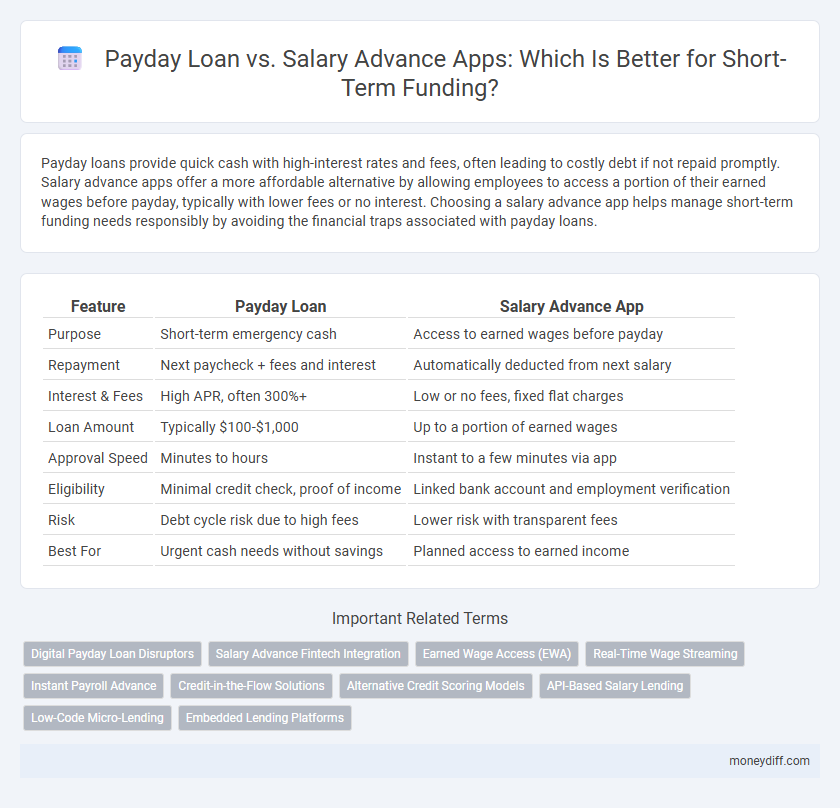 Payday Loan vs. Salary Advance Apps: Which Is Better for Short-Term Funding?

Payday loans provide quick cash with high-interest rates and fees, often leading to costly debt if not repaid promptly. Salary advance apps offer a more affordable alternative by allowing employees to access a portion of their earned wages before payday, typically with lower fees or no interest. Choosing a salary advance app helps manage short-term funding needs responsibly by avoiding the financial traps associated with payday loans.

| Feature | Payday Loan | Salary Advance App |
|---|---|---|
| Purpose | Short-term emergency cash | Access to earned wages before payday |
| Repayment | Next paycheck + fees and interest | Automatically deducted from next salary |
| Interest & Fees | High APR, often 300%+ | Low or no fees, fixed flat charges |
| Loan Amount | Typically \$100-\$1,000 | Up to a portion of earned wages |
| Approval Speed | Minutes to hours | Instant to a few minutes via app |
| Eligibility | Minimal credit check, proof of income | Linked bank account and employment verification |
| Risk | Debt cycle risk due to high fees | Lower risk with transparent fees |
| Best For | Urgent cash needs without savings | Planned access to earned income |

Important Related Terms

Digital Payday Loan Disruptors
Salary Advance Fintech Integration
Earned Wage Access (EWA)
Real-Time Wage Streaming
Instant Payroll Advance
Credit-in-the-Flow Solutions
Alternative Credit Scoring Models
API-Based Salary Lending
Low-Code Micro-Lending
Embedded Lending Platforms

moneydiff.com